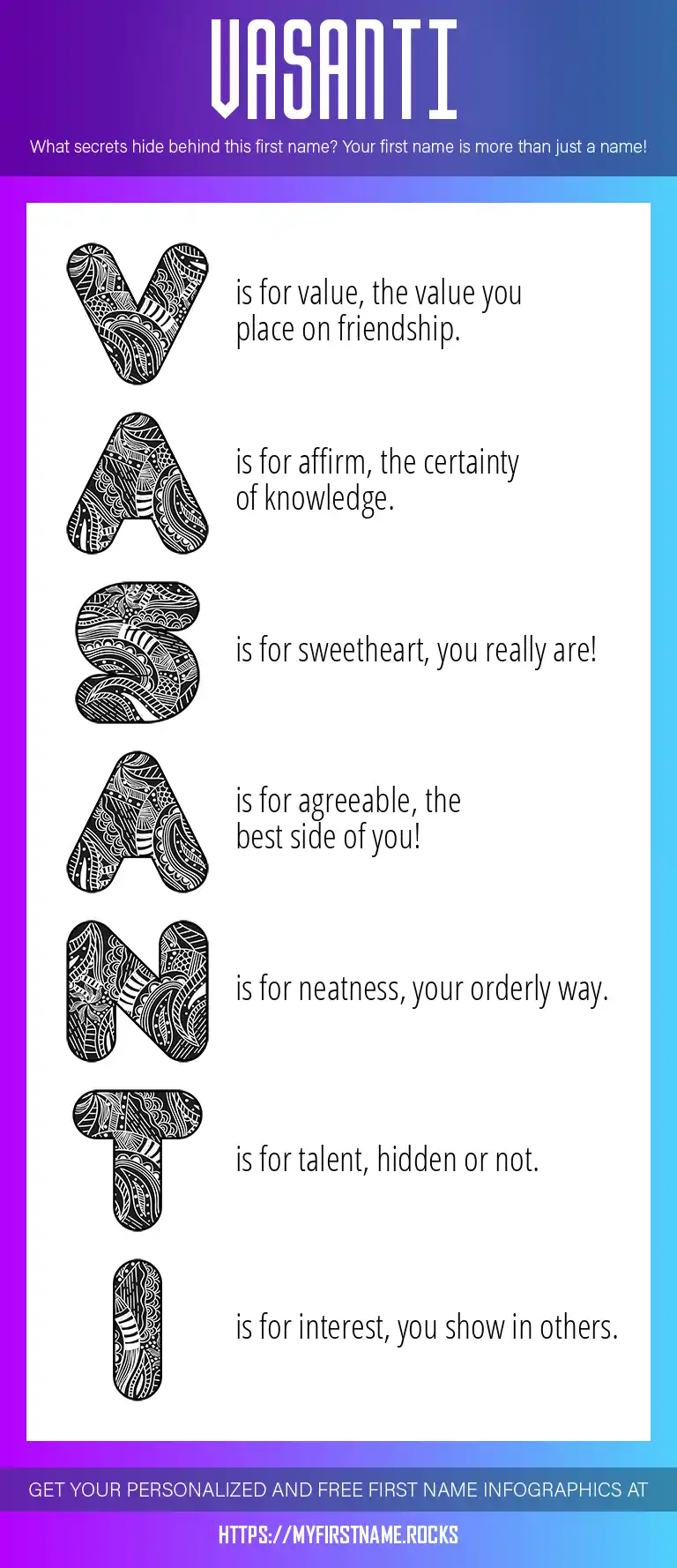 VASANTI

What secrets hide behind this first name? Your first name is more than just a name!

V is for value, the value you place on friendship.

A is for affirm, the certainty of knowledge.

S is for sweetheart, you really are!

A is for agreeable, the best side of you!

N is for neatness, your orderly way.

T is for talent, hidden or not.

I is for interest, you show in others.

GET YOUR PERSONALIZED AND FREE FIRST NAME INFOGRAPHICS AT

HTTPS://MYFIRSTNAME.ROCKS