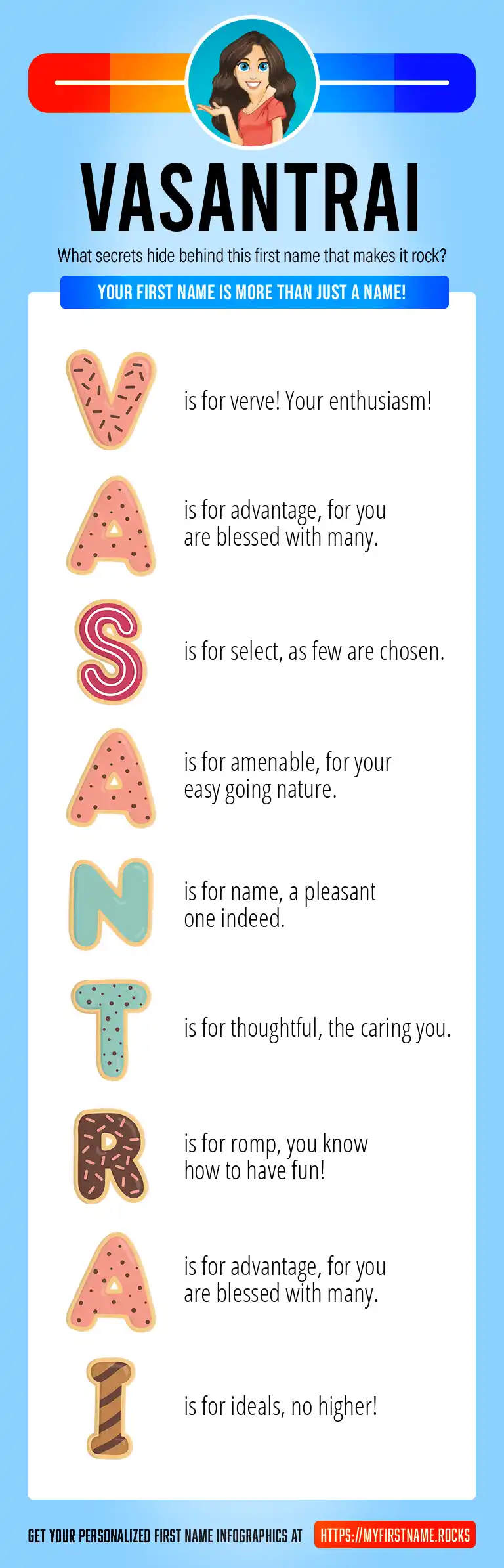 VASANTRAI

What secrets hide behind this first name that makes it rock?

YOUR FIRST NAME IS MORE THAN JUST A NAME!

V is for verve! Your enthusiasm!

A is for advantage, for you are blessed with many.

S is for select, as few are chosen.

A is for amenable, for your easy going nature.

N is for name, a pleasant one indeed.

T is for thoughtful, the caring you.

R is for romp, you know how to have fun!

A is for advantage, for you are blessed with many.

I is for ideals, no higher!

GET YOUR PERSONALIZED FIRST NAME INFOGRAPHICS AT HTTPS://MYFIRSTNAME.ROCKS