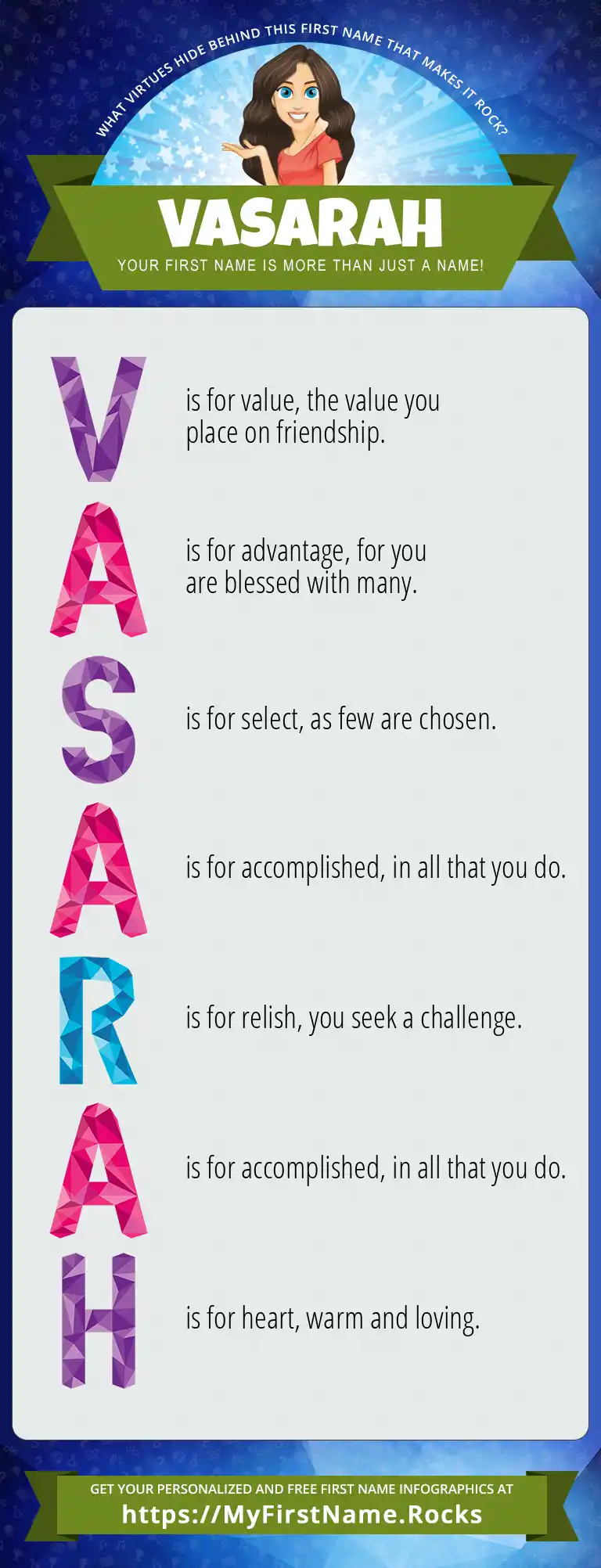 WHAT VIRTUES HIDE BEHIND THIS FIRST NAME THAT MAKES IT ROCK?

VASARAH

YOUR FIRST NAME IS MORE THAN JUST A NAME!

V is for value, the value you place on friendship.

A is for advantage, for you are blessed with many.

S is for select, as few are chosen.

A is for accomplished, in all that you do.

R is for relish, you seek a challenge.

A is for accomplished, in all that you do.

H is for heart, warm and loving.

GET YOUR PERSONALIZED AND FREE FIRST NAME INFOGRAPHICS AT
https://MyFirstName.Rocks