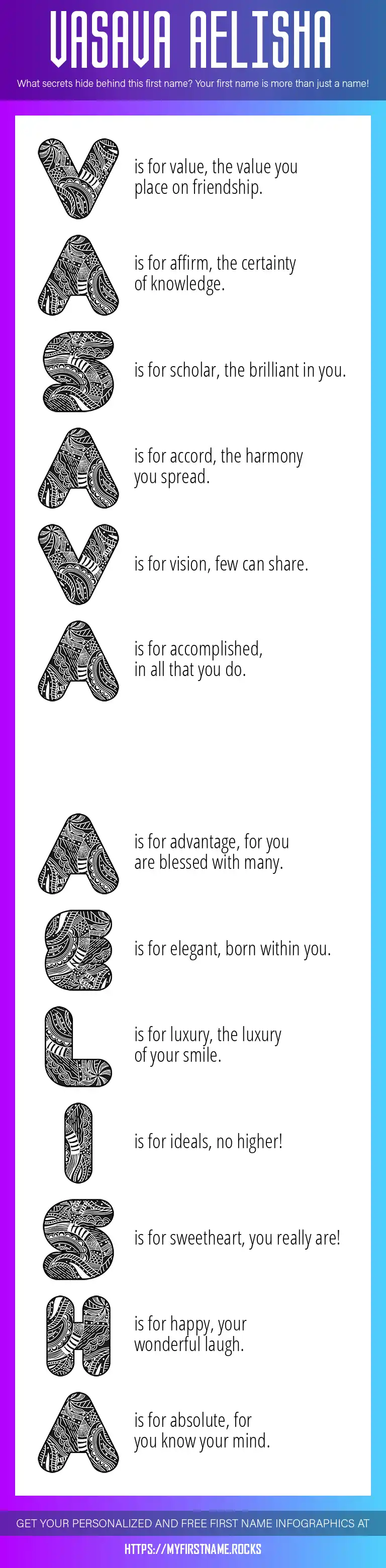 VASAVA AELISHA

What secrets hide behind this first name? Your first name is more than just a name!

V is for value, the value you place on friendship.

A is for affirm, the certainty of knowledge.

S is for scholar, the brilliant in you.

A is for accord, the harmony you spread.

V is for vision, few can share.

A is for accomplished, in all that you do.

A is for advantage, for you are blessed with many.

E is for elegant, born within you.

L is for luxury, the luxury of your smile.

I is for ideals, no higher!

S is for sweetheart, you really are!

H is for happy, your wonderful laugh.

A is for absolute, for you know your mind.

GET YOUR PERSONALIZED AND FREE FIRST NAME INFOGRAPHICS AT

HTTPS://MYFIRSTNAME.ROCKS