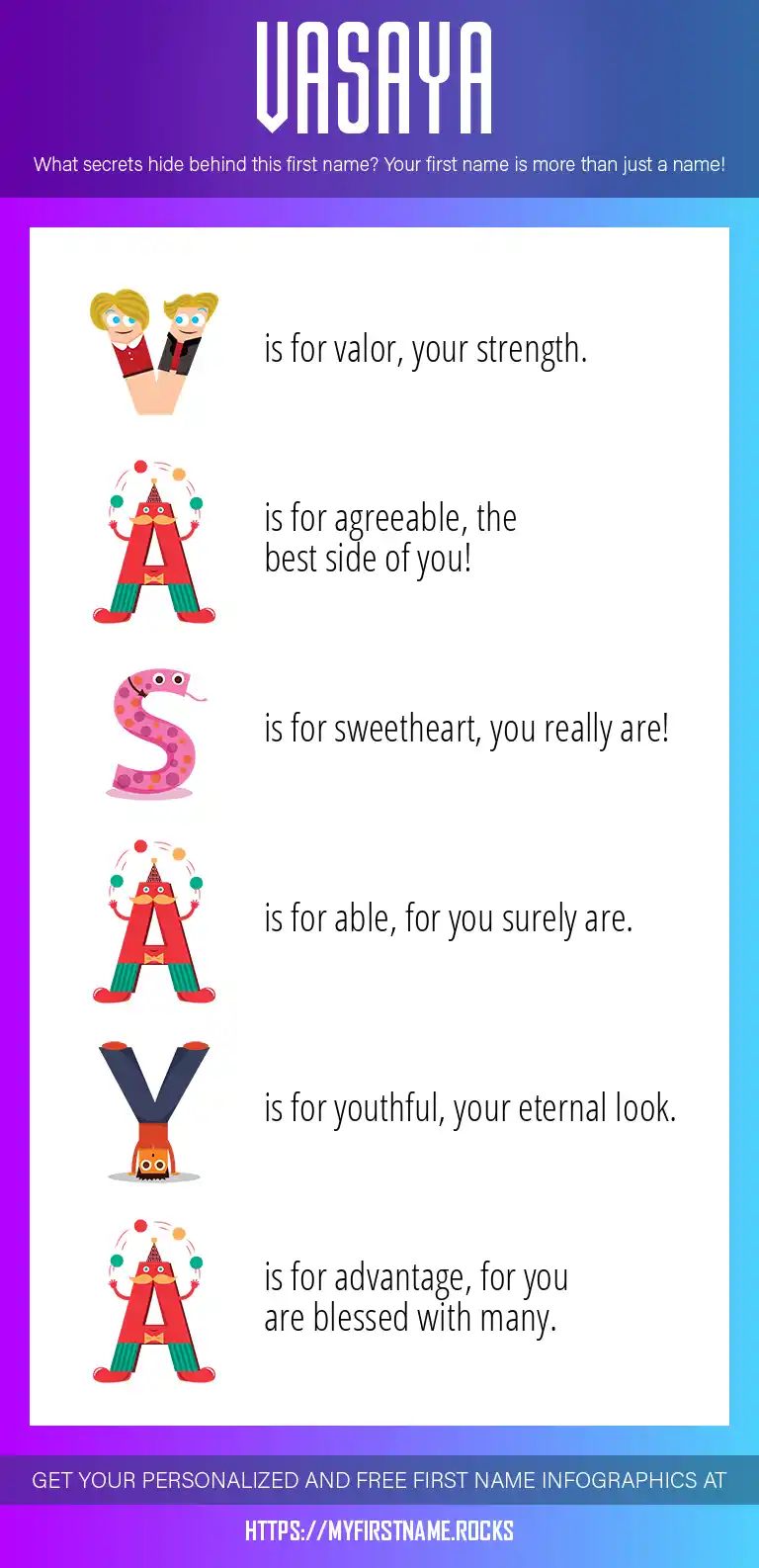 VASAYA

What secrets hide behind this first name? Your first name is more than just a name!

V is for valor, your strength.

A is for agreeable, the best side of you!

S is for sweetheart, you really are!

A is for able, for you surely are.

Y is for youthful, your eternal look.

A is for advantage, for you are blessed with many.

GET YOUR PERSONALIZED AND FREE FIRST NAME INFOGRAPHICS AT

HTTPS://MYFIRSTNAME.ROCKS