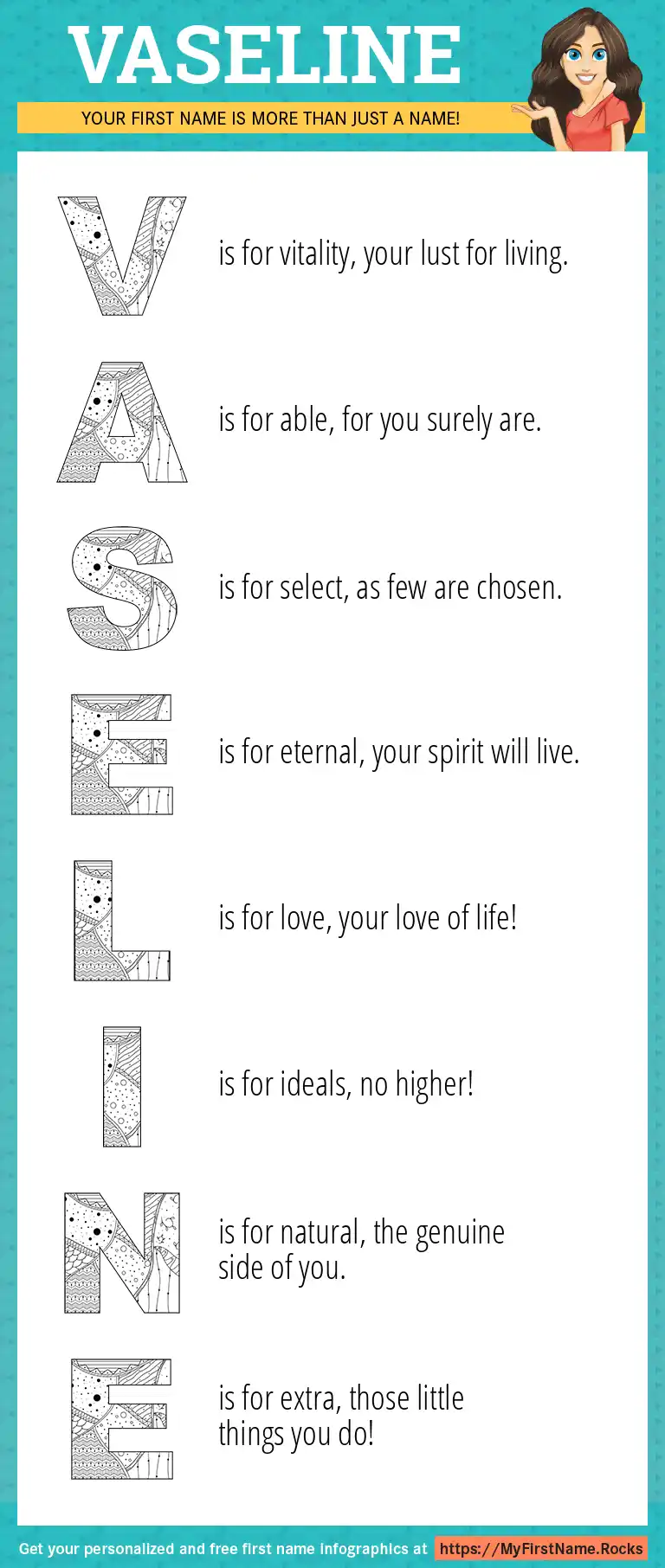 VASELINE

YOUR FIRST NAME IS MORE THAN JUST A NAME!

V is for vitality, your lust for living.

A is for able, for you surely are.

S is for select, as few are chosen.

E is for eternal, your spirit will live.

L is for love, your love of life!

I is for ideals, no higher!

N is for natural, the genuine side of you.

E is for extra, those little things you do!

Get your personalized and free first name infographics at https://MyFirstName.Rocks