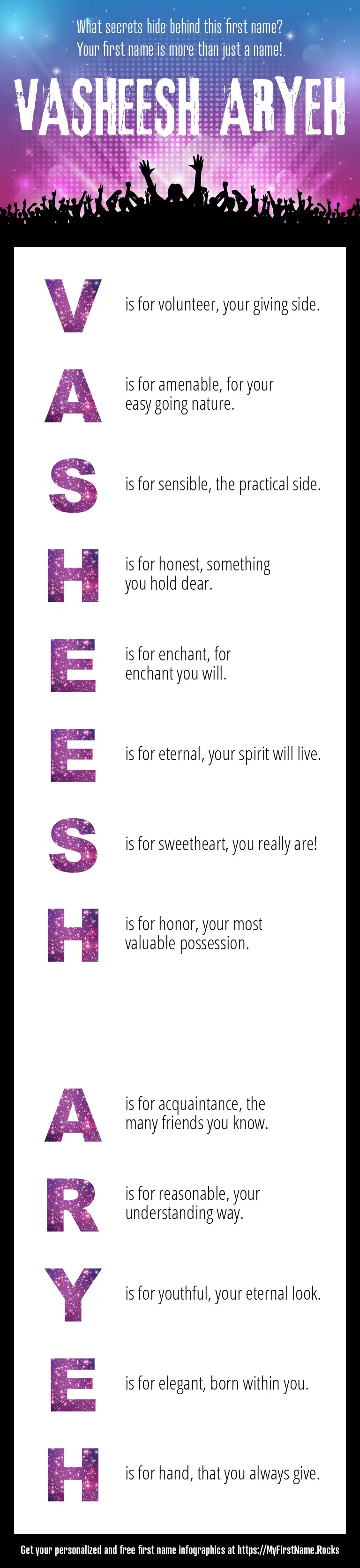 What secrets hide behind this first name?
Your first name is more than just a name!

VASHEESH ARYEH

V is for volunteer, your giving side.

A is for amenable, for your easy going nature.

S is for sensible, the practical side.

H is for honest, something you hold dear.

E is for enchant, for enchant you will.

E is for eternal, your spirit will live.

S is for sweetheart, you really are!

H is for honor, your most valuable possession.

A is for acquaintance, the many friends you know.

R is for reasonable, your understanding way.

Y is for youthful, your eternal look.

E is for elegant, born within you.

H is for hand, that you always give.

Get your personalized and free first name infographics at https://MyFirstName.Rocks