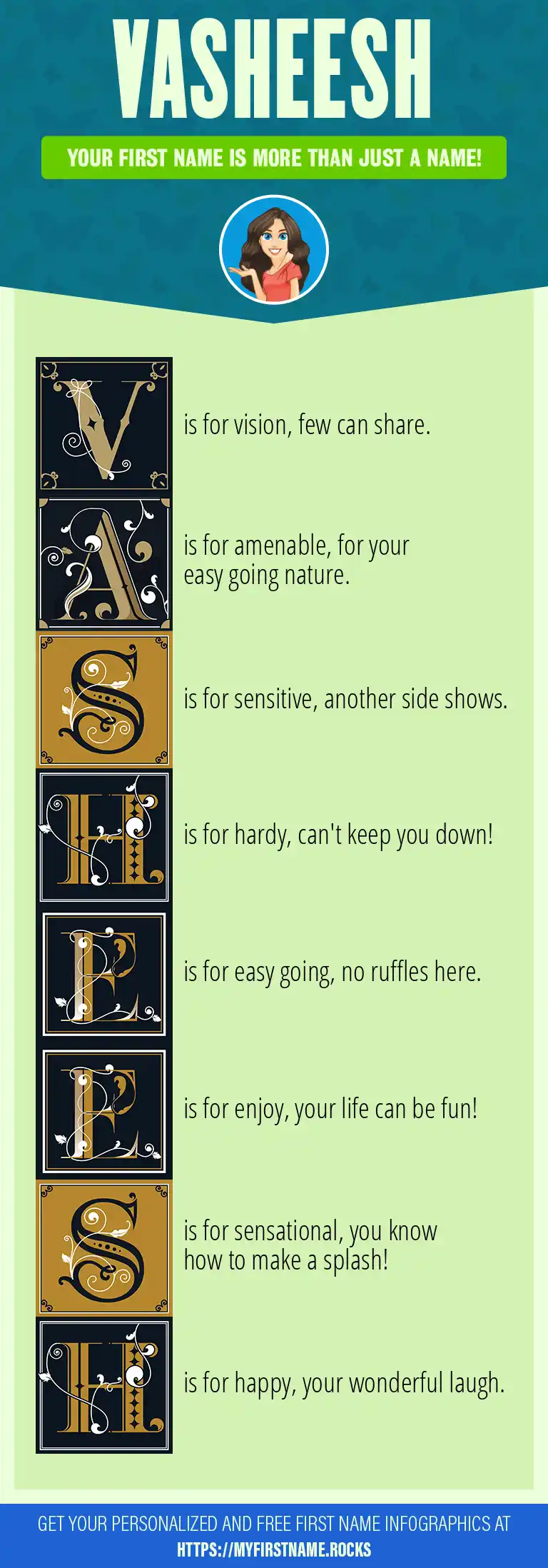 VASHEESH

YOUR FIRST NAME IS MORE THAN JUST A NAME!

V is for vision, few can share.

A is for amenable, for your easy going nature.

S is for sensitive, another side shows.

H is for hardy, can't keep you down!

E is for easy going, no ruffles here.

E is for enjoy, your life can be fun!

S is for sensational, you know how to make a splash!

H is for happy, your wonderful laugh.

GET YOUR PERSONALIZED AND FREE FIRST NAME INFOGRAPHICS AT HTTPS://MYFIRSTNAME.ROCKS