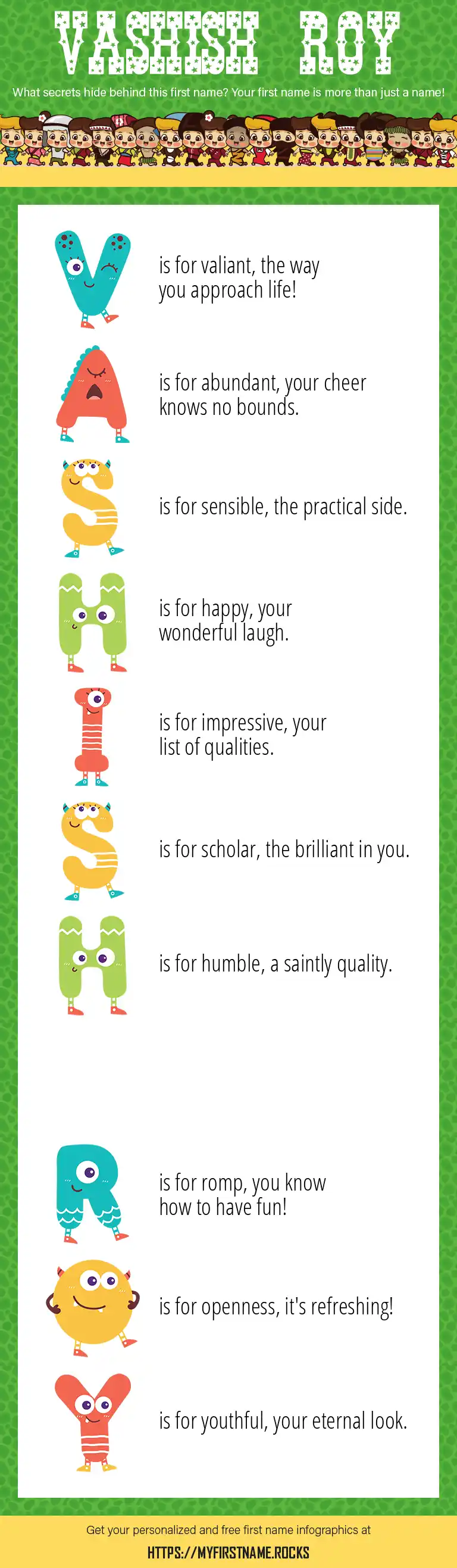 VASHISH ROY

What secrets hide behind this first name? Your first name is more than just a name!

V is for valiant, the way you approach life!

A is for abundant, your cheer knows no bounds.

S is for sensible, the practical side.

H is for happy, your wonderful laugh.

I is for impressive, your list of qualities.

S is for scholar, the brilliant in you.

H is for humble, a saintly quality.

R is for romp, you know how to have fun!

O is for openness, it's refreshing!

Y is for youthful, your eternal look.

Get your personalized and free first name infographics at

HTTPS://MYFIRSTNAME.ROCKS