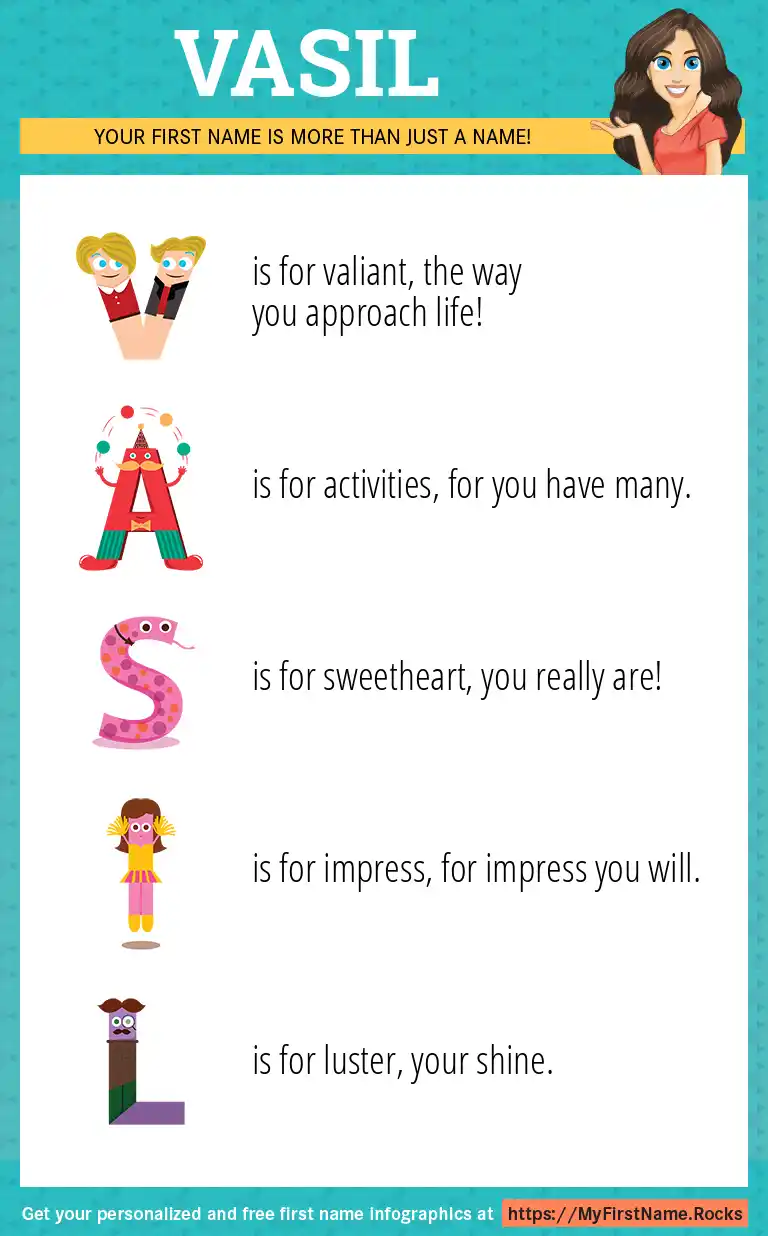 VASIL

YOUR FIRST NAME IS MORE THAN JUST A NAME!

V is for valiant, the way you approach life!

A is for activities, for you have many.

S is for sweetheart, you really are!

I is for impress, for impress you will.

L is for luster, your shine.

Get your personalized and free first name infographics at https://MyFirstName.Rocks