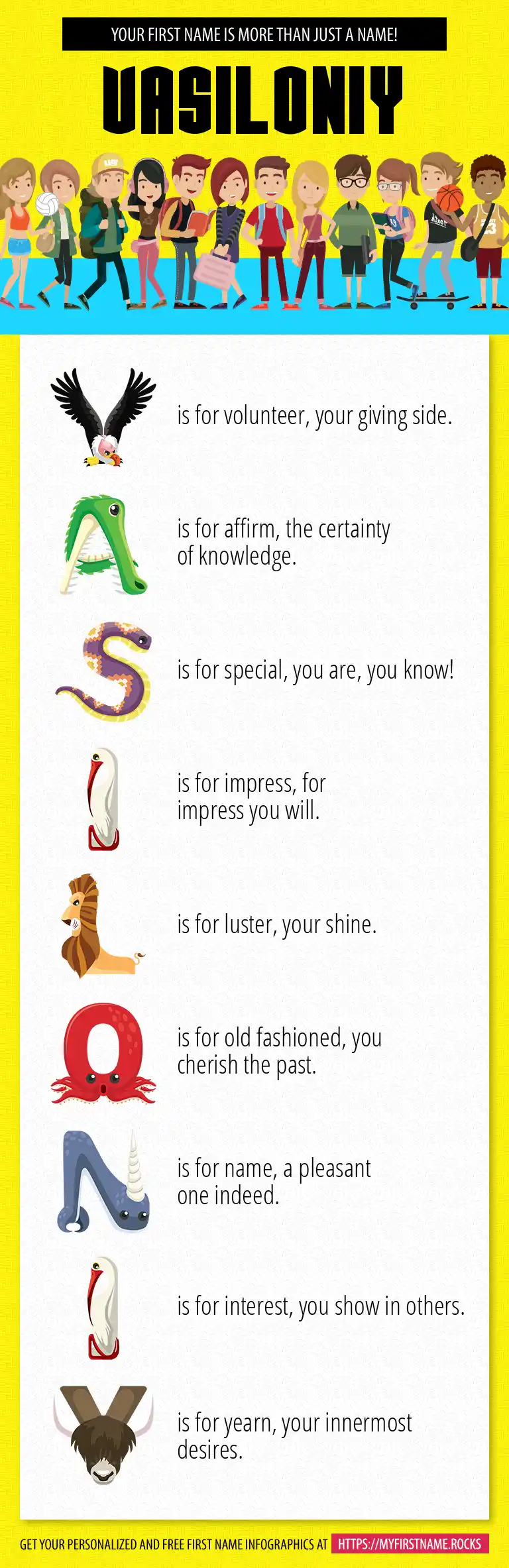 YOUR FIRST NAME IS MORE THAN JUST A NAME!

VASILONIY

V is for volunteer, your giving side.

A is for affirm, the certainty of knowledge.

S is for special, you are, you know!

I is for impress, for impress you will.

L is for luster, your shine.

O is for old fashioned, you cherish the past.

N is for name, a pleasant one indeed.

I is for interest, you show in others.

Y is for yearn, your innermost desires.

GET YOUR PERSONALIZED AND FREE FIRST NAME INFOGRAPHICS AT HTTPS://MYFIRSTNAME.ROCKS