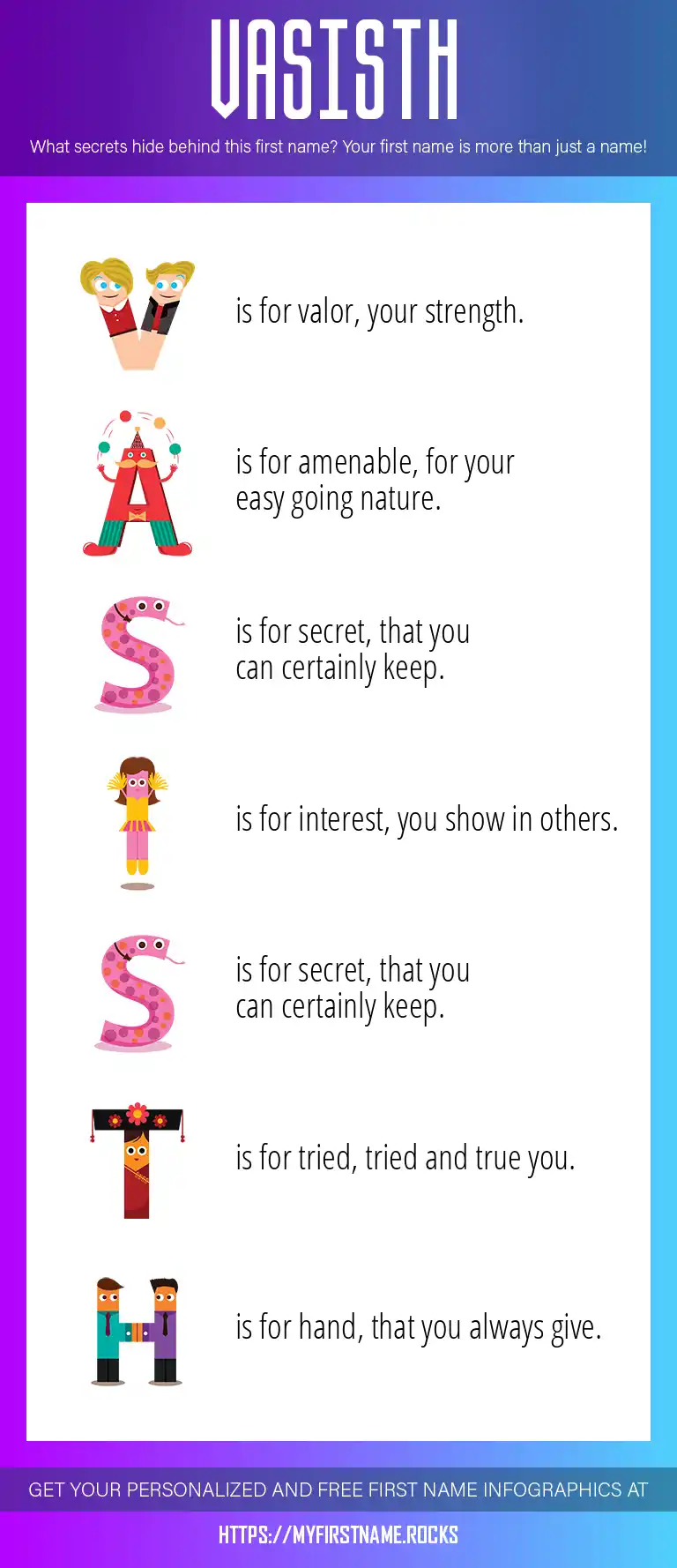 VASISTH

What secrets hide behind this first name? Your first name is more than just a name!

V is for valor, your strength.

A is for amenable, for your easy going nature.

S is for secret, that you can certainly keep.

I is for interest, you show in others.

S is for secret, that you can certainly keep.

T is for tried, tried and true you.

H is for hand, that you always give.

GET YOUR PERSONALIZED AND FREE FIRST NAME INFOGRAPHICS AT

HTTPS://MYFIRSTNAME.ROCKS