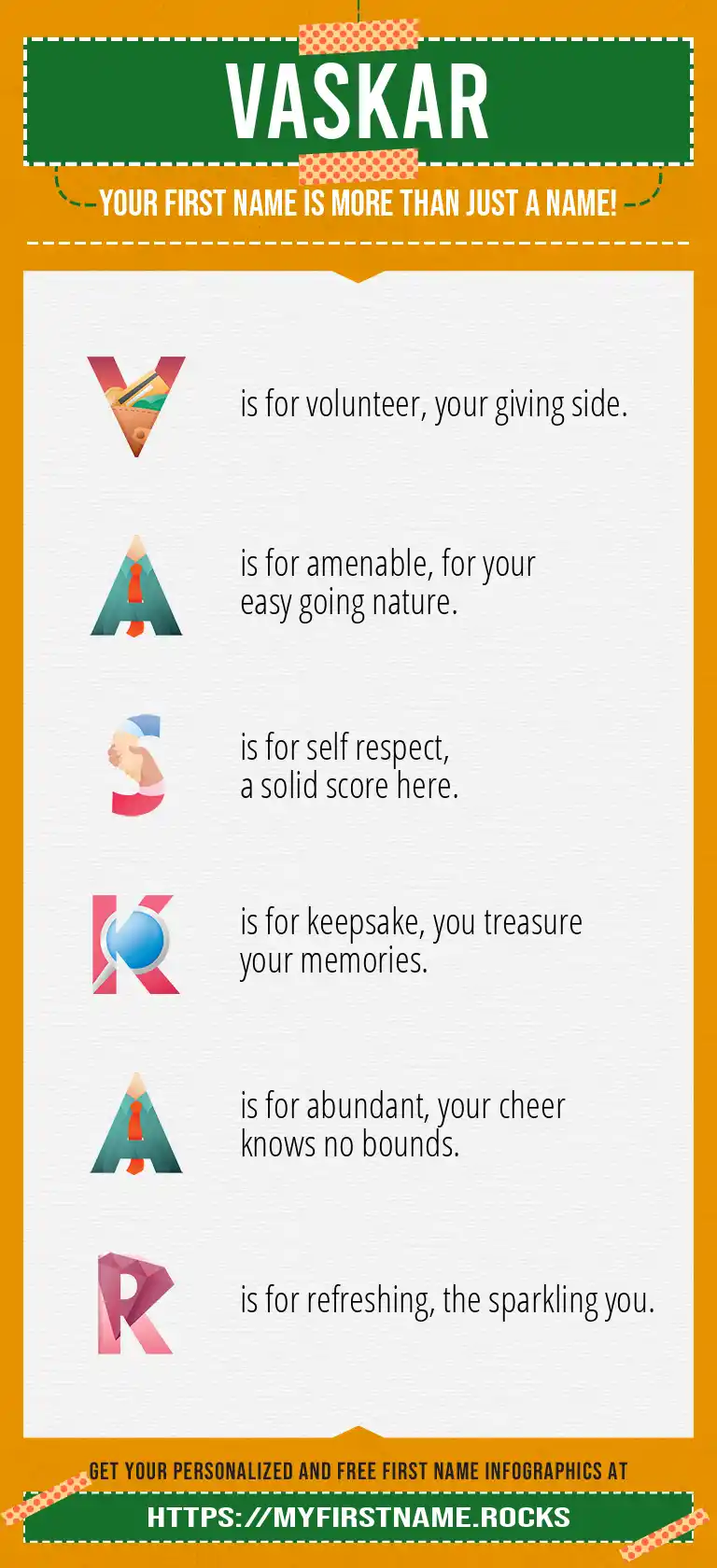 VASKAR

YOUR FIRST NAME IS MORE THAN JUST A NAME!

V is for volunteer, your giving side.

A is for amenable, for your easy going nature.

S is for self respect, a solid score here.

K is for keepsake, you treasure your memories.

A is for abundant, your cheer knows no bounds.

R is for refreshing, the sparkling you.

GET YOUR PERSONALIZED AND FREE FIRST NAME INFOGRAPHICS AT

HTTPS://MYFIRSTNAME.ROCKS