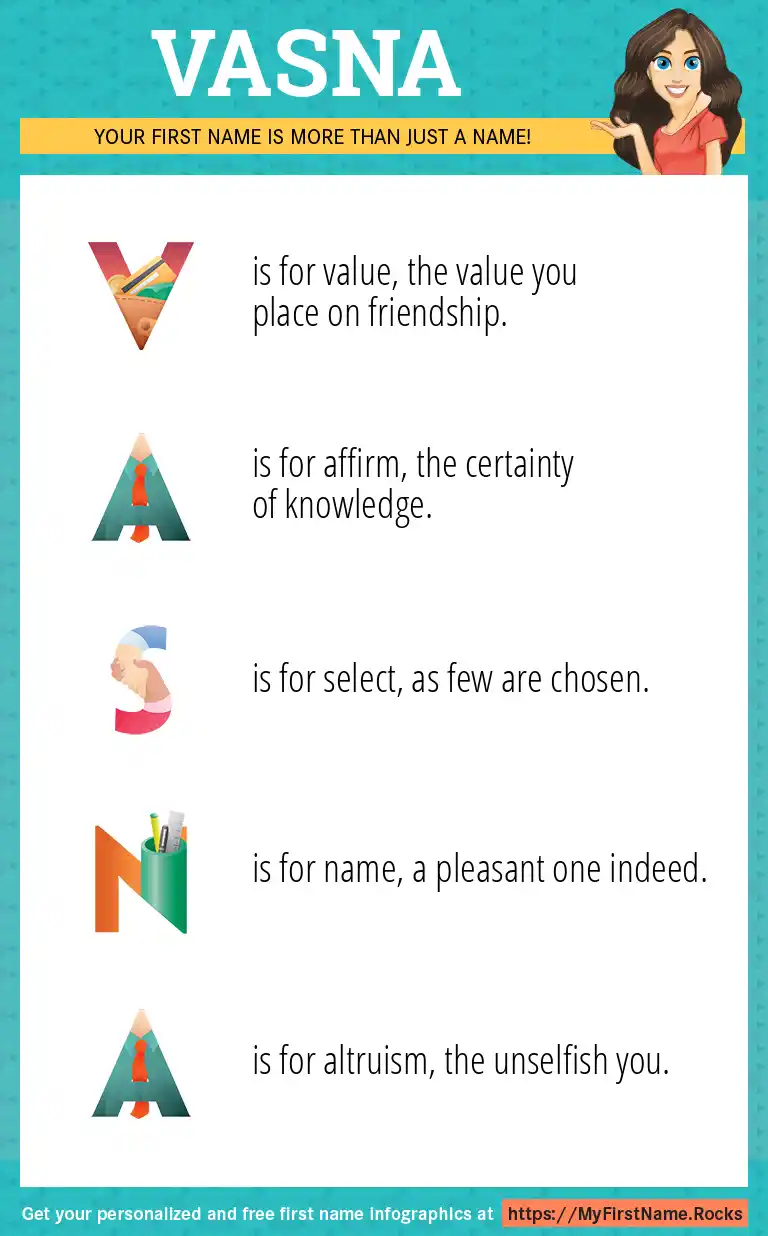 VASNA

YOUR FIRST NAME IS MORE THAN JUST A NAME!

V is for value, the value you place on friendship.

A is for affirm, the certainty of knowledge.

S is for select, as few are chosen.

N is for name, a pleasant one indeed.

A is for altruism, the unselfish you.

Get your personalized and free first name infographics at https://MyFirstName.Rocks