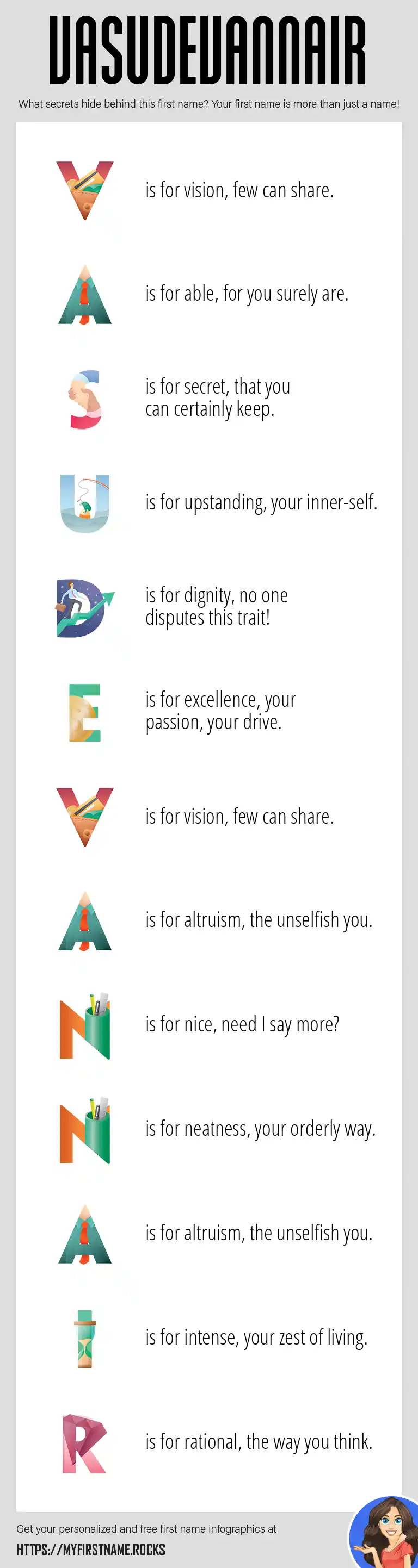 VASUDEVANNAIR

What secrets hide behind this first name? Your first name is more than just a name!

V is for vision, few can share.

A is for able, for you surely are.

S is for secret, that you can certainly keep.

U is for upstanding, your inner-self.

D is for dignity, no one disputes this trait!

E is for excellence, your passion, your drive.

V is for vision, few can share.

A is for altruism, the unselfish you.

N is for nice, need I say more?

N is for neatness, your orderly way.

A is for altruism, the unselfish you.

I is for intense, your zest of living.

R is for rational, the way you think.

Get your personalized and free first name infographics at

HTTPS://MYFIRSTNAME.ROCKS