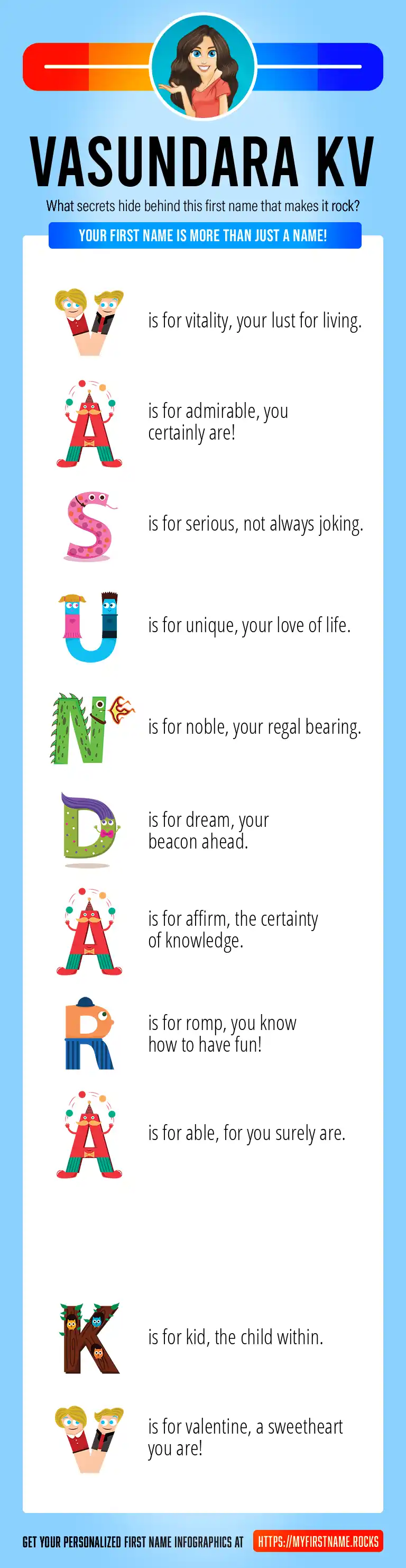 VASUNDARA KV

What secrets hide behind this first name that makes it rock?

YOUR FIRST NAME IS MORE THAN JUST A NAME!

V is for vitality, your lust for living.

A is for admirable, you certainly are!

S is for serious, not always joking.

U is for unique, your love of life.

N is for noble, your regal bearing.

D is for dream, your beacon ahead.

A is for affirm, the certainty of knowledge.

R is for romp, you know how to have fun!

A is for able, for you surely are.

K is for kid, the child within.

V is for valentine, a sweetheart you are!

GET YOUR PERSONALIZED FIRST NAME INFOGRAPHICS AT HTTPS://MYFIRSTNAME.ROCKS