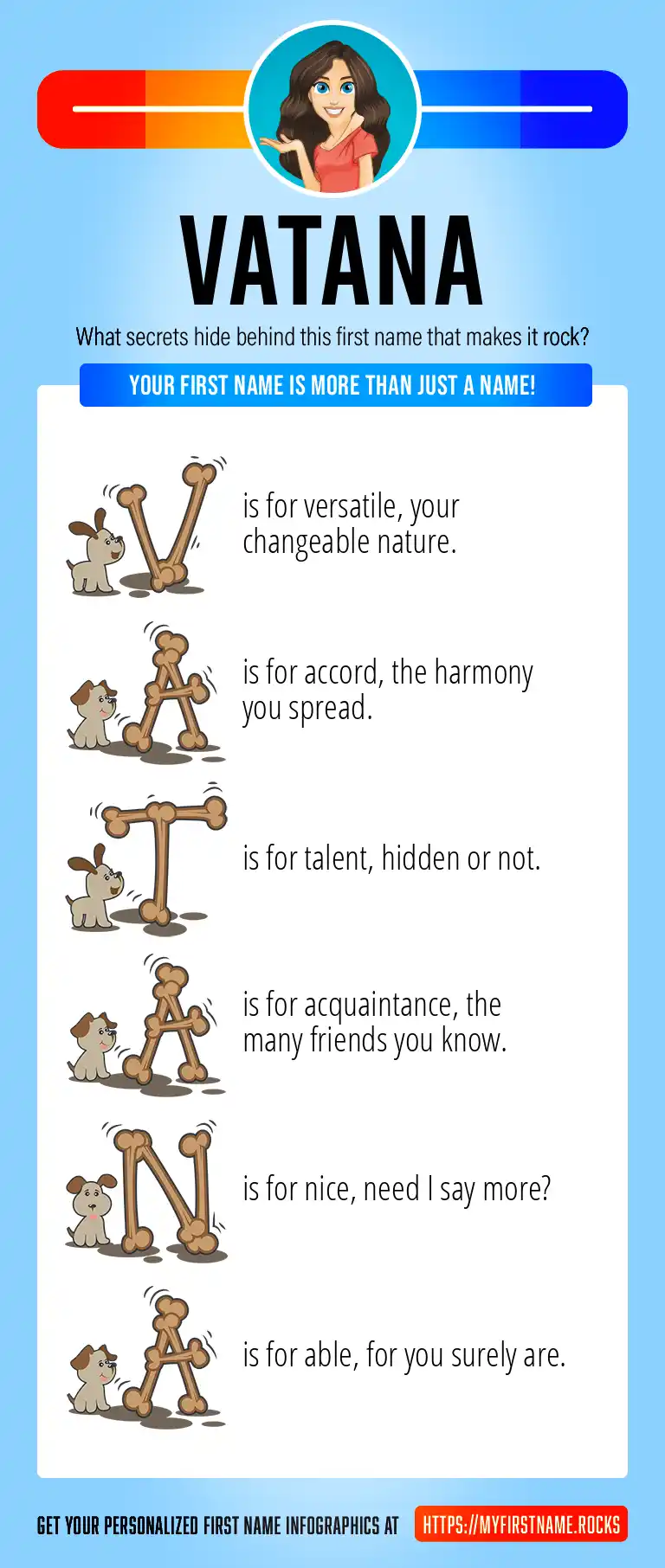 VATANA

What secrets hide behind this first name that makes it rock?

YOUR FIRST NAME IS MORE THAN JUST A NAME!

V is for versatile, your changeable nature.

A is for accord, the harmony you spread.

T is for talent, hidden or not.

A is for acquaintance, the many friends you know.

N is for nice, need I say more?

A is for able, for you surely are.

GET YOUR PERSONALIZED FIRST NAME INFOGRAPHICS AT HTTPS://MYFIRSTNAME.ROCKS