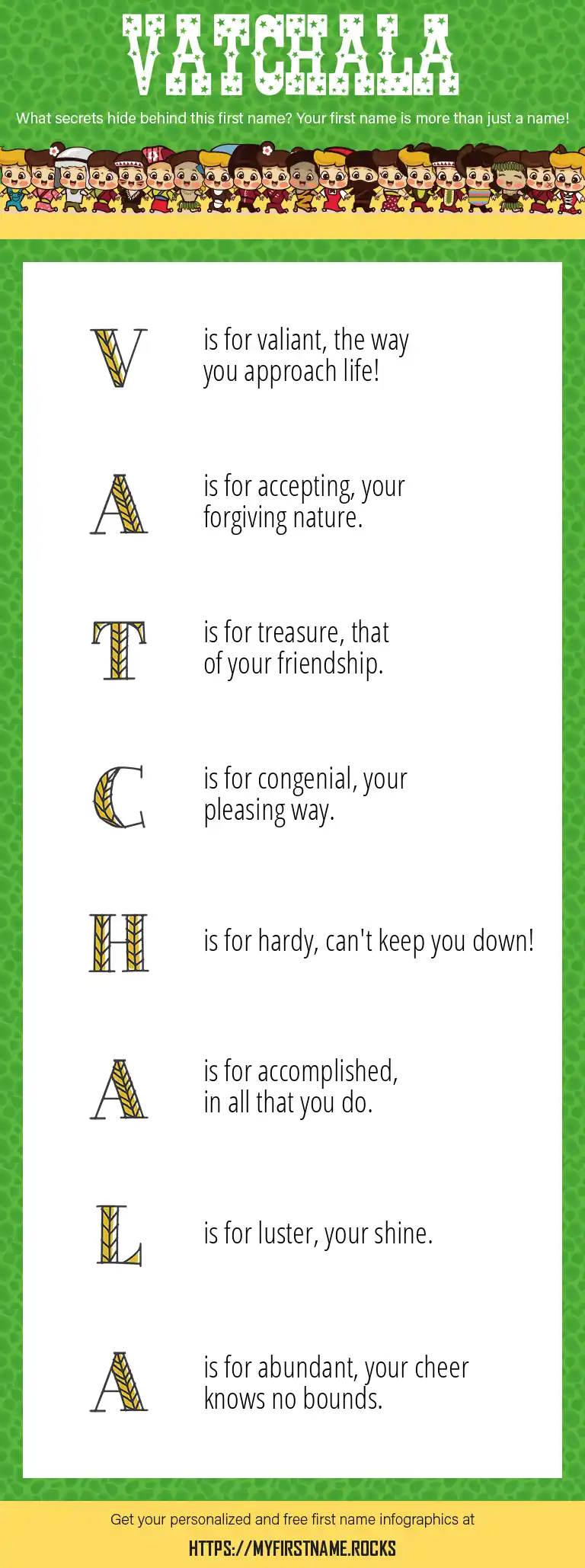 VATCHALA

What secrets hide behind this first name? Your first name is more than just a name!

V is for valiant, the way you approach life!

A is for accepting, your forgiving nature.

T is for treasure, that of your friendship.

C is for congenial, your pleasing way.

H is for hardy, can't keep you down!

A is for accomplished, in all that you do.

L is for luster, your shine.

A is for abundant, your cheer knows no bounds.

Get your personalized and free first name infographics at

HTTPS://MYFIRSTNAME.ROCKS