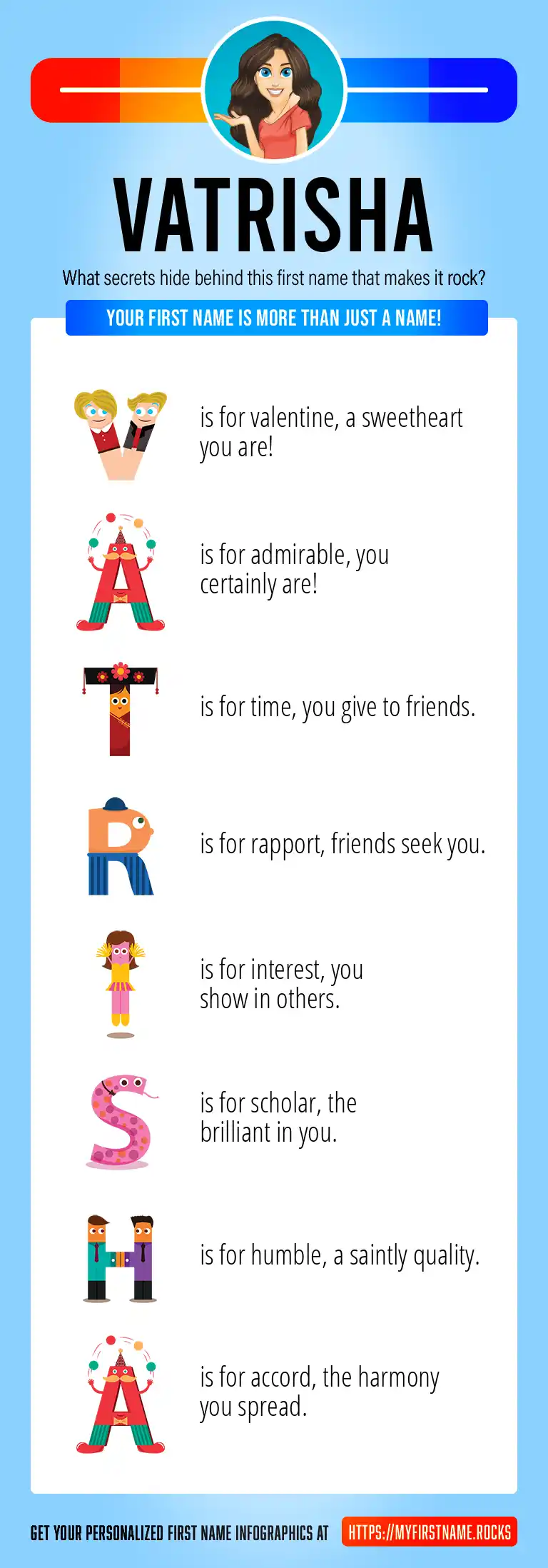 VATRISHA

What secrets hide behind this first name that makes it rock?

YOUR FIRST NAME IS MORE THAN JUST A NAME!

V is for valentine, a sweetheart you are!

A is for admirable, you certainly are!

T is for time, you give to friends.

R is for rapport, friends seek you.

I is for interest, you show in others.

S is for scholar, the brilliant in you.

H is for humble, a saintly quality.

A is for accord, the harmony you spread.

GET YOUR PERSONALIZED FIRST NAME INFOGRAPHICS AT HTTPS://MYFIRSTNAME.ROCKS