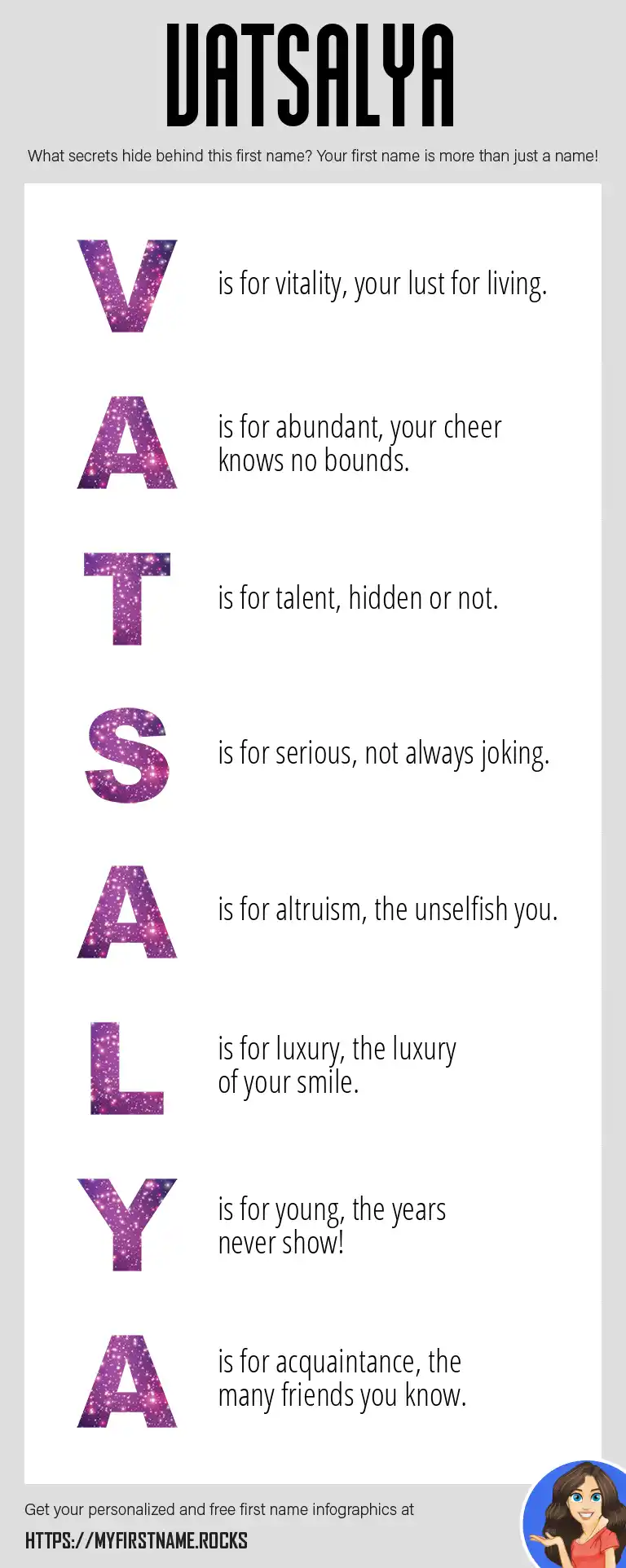 VATSALYA

What secrets hide behind this first name? Your first name is more than just a name!

V is for vitality, your lust for living.

A is for abundant, your cheer knows no bounds.

T is for talent, hidden or not.

S is for serious, not always joking.

A is for altruism, the unselfish you.

L is for luxury, the luxury of your smile.

Y is for young, the years never show!

A is for acquaintance, the many friends you know.

Get your personalized and free first name infographics at

HTTPS://MYFIRSTNAME.ROCKS