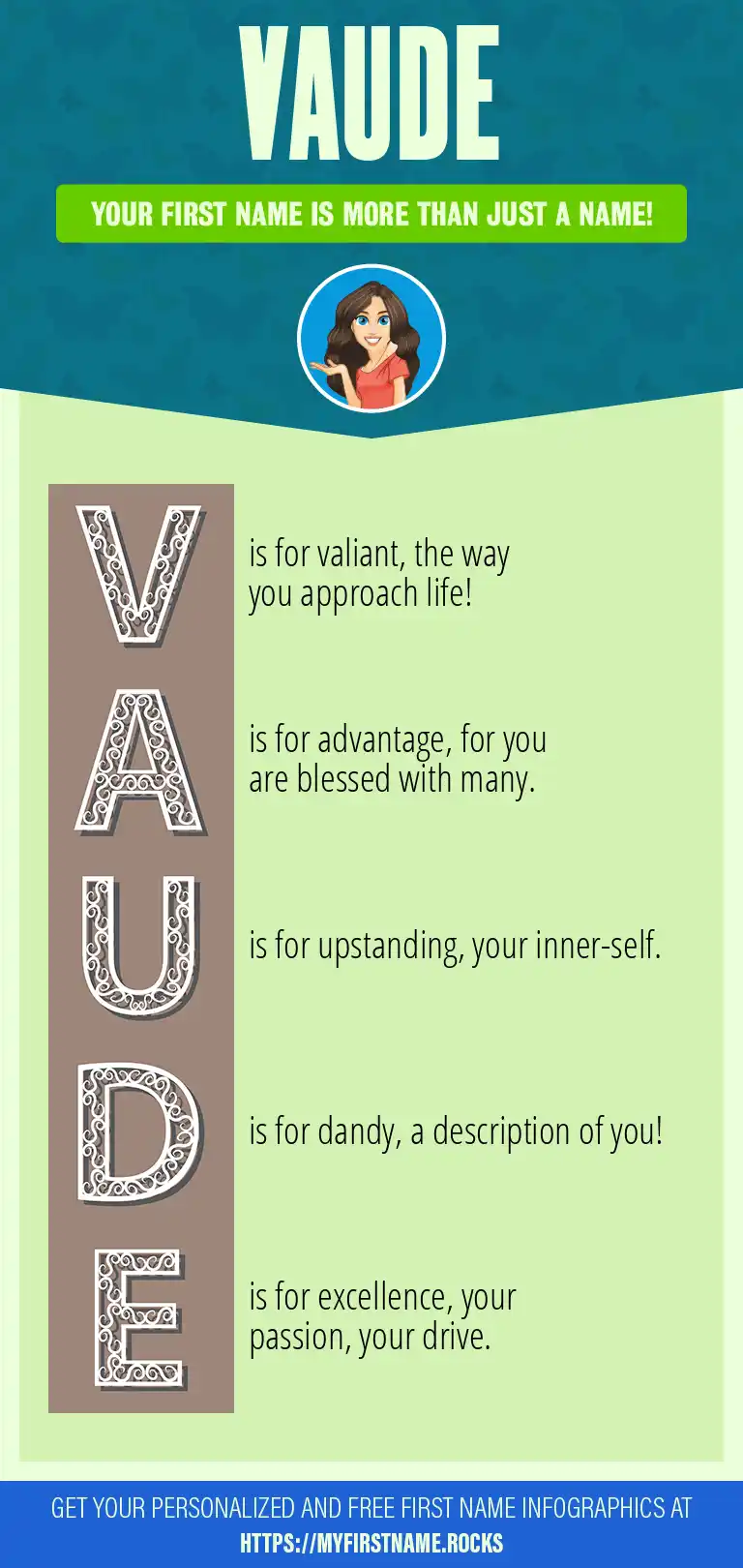 VAUDE

YOUR FIRST NAME IS MORE THAN JUST A NAME!

V is for valiant, the way you approach life!

A is for advantage, for you are blessed with many.

U is for upstanding, your inner-self.

D is for dandy, a description of you!

E is for excellence, your passion, your drive.

GET YOUR PERSONALIZED AND FREE FIRST NAME INFOGRAPHICS AT HTTPS://MYFIRSTNAME.ROCKS