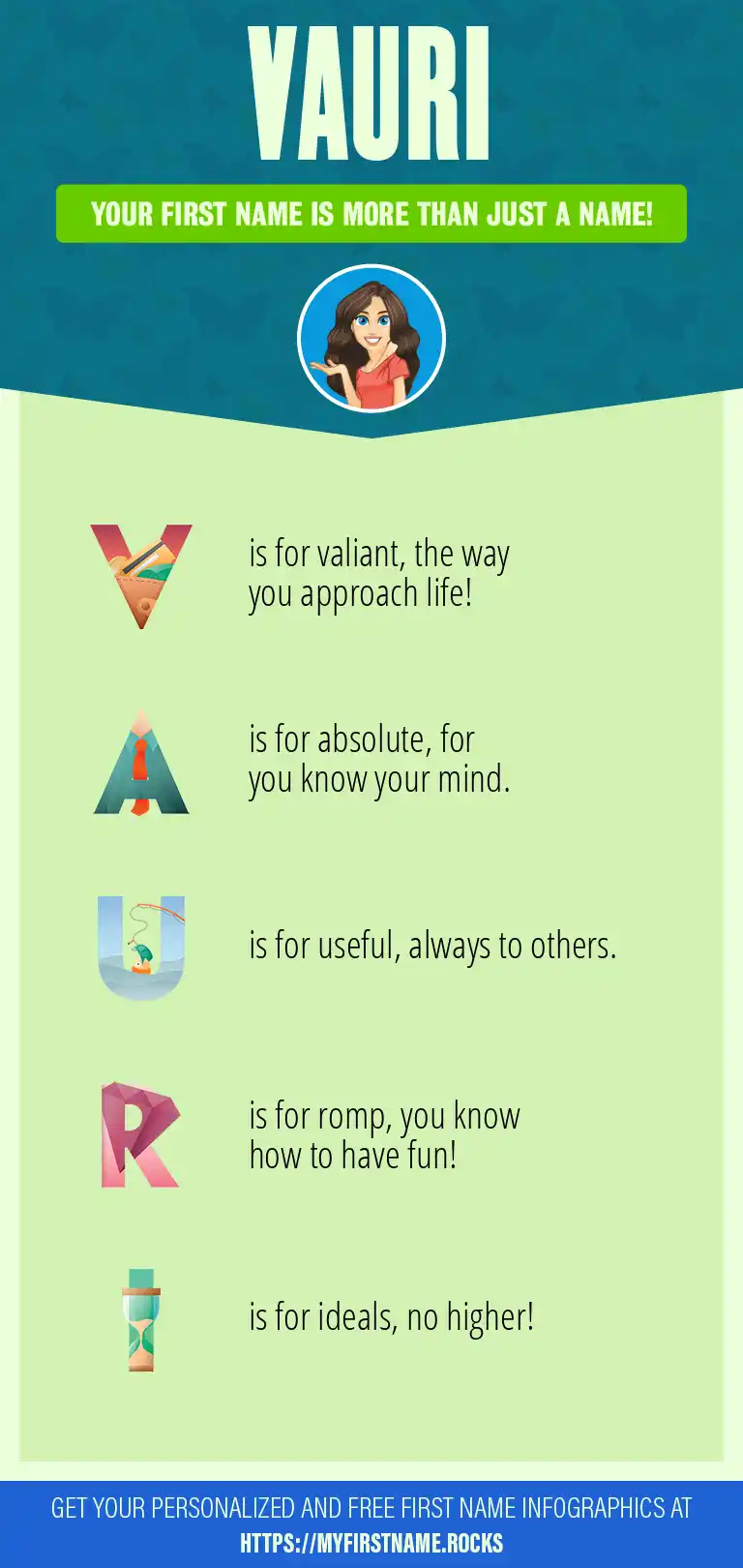 VAURI

YOUR FIRST NAME IS MORE THAN JUST A NAME!

V is for valiant, the way you approach life!

A is for absolute, for you know your mind.

U is for useful, always to others.

R is for romp, you know how to have fun!

I is for ideals, no higher!

GET YOUR PERSONALIZED AND FREE FIRST NAME INFOGRAPHICS AT HTTPS://MYFIRSTNAME.ROCKS