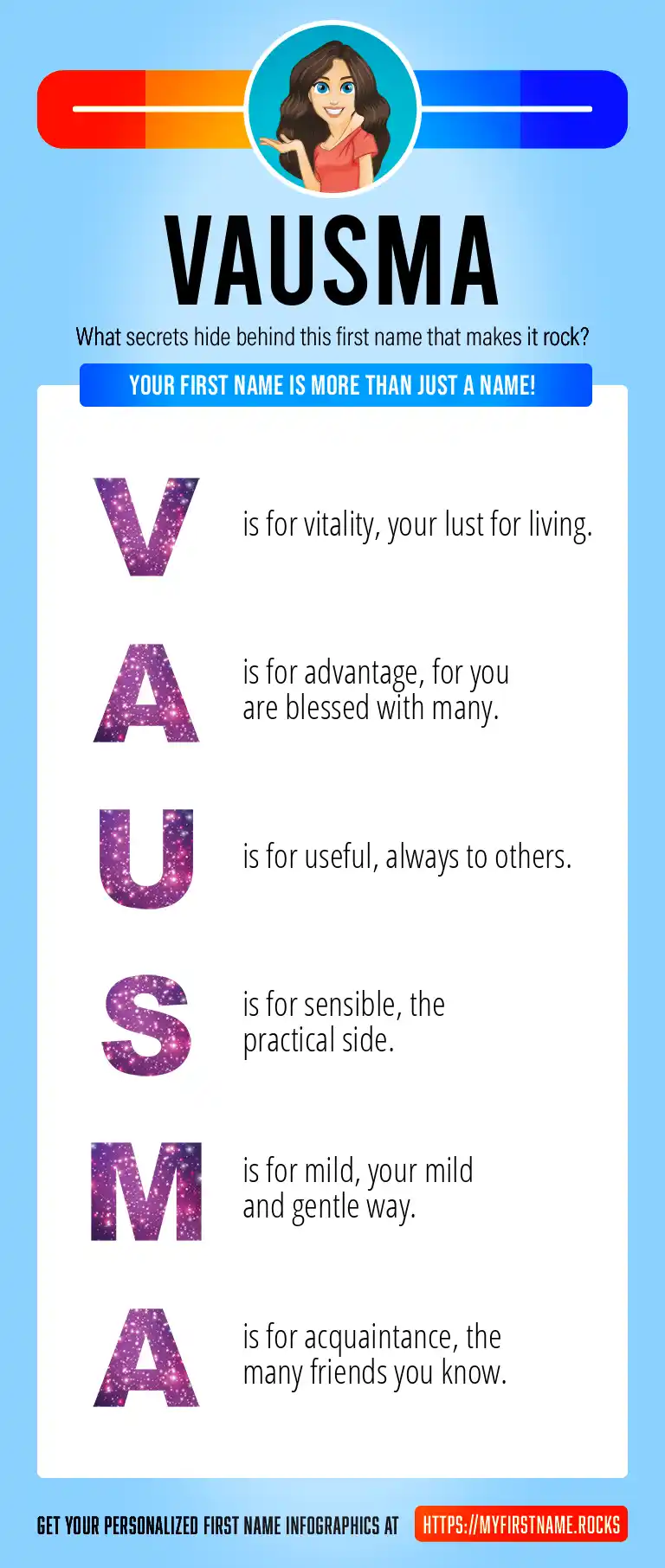 VAUSMA

What secrets hide behind this first name that makes it rock?

YOUR FIRST NAME IS MORE THAN JUST A NAME!

V is for vitality, your lust for living.

A is for advantage, for you are blessed with many.

U is for useful, always to others.

S is for sensible, the practical side.

M is for mild, your mild and gentle way.

A is for acquaintance, the many friends you know.

GET YOUR PERSONALIZED FIRST NAME INFOGRAPHICS AT HTTPS://MYFIRSTNAME.ROCKS