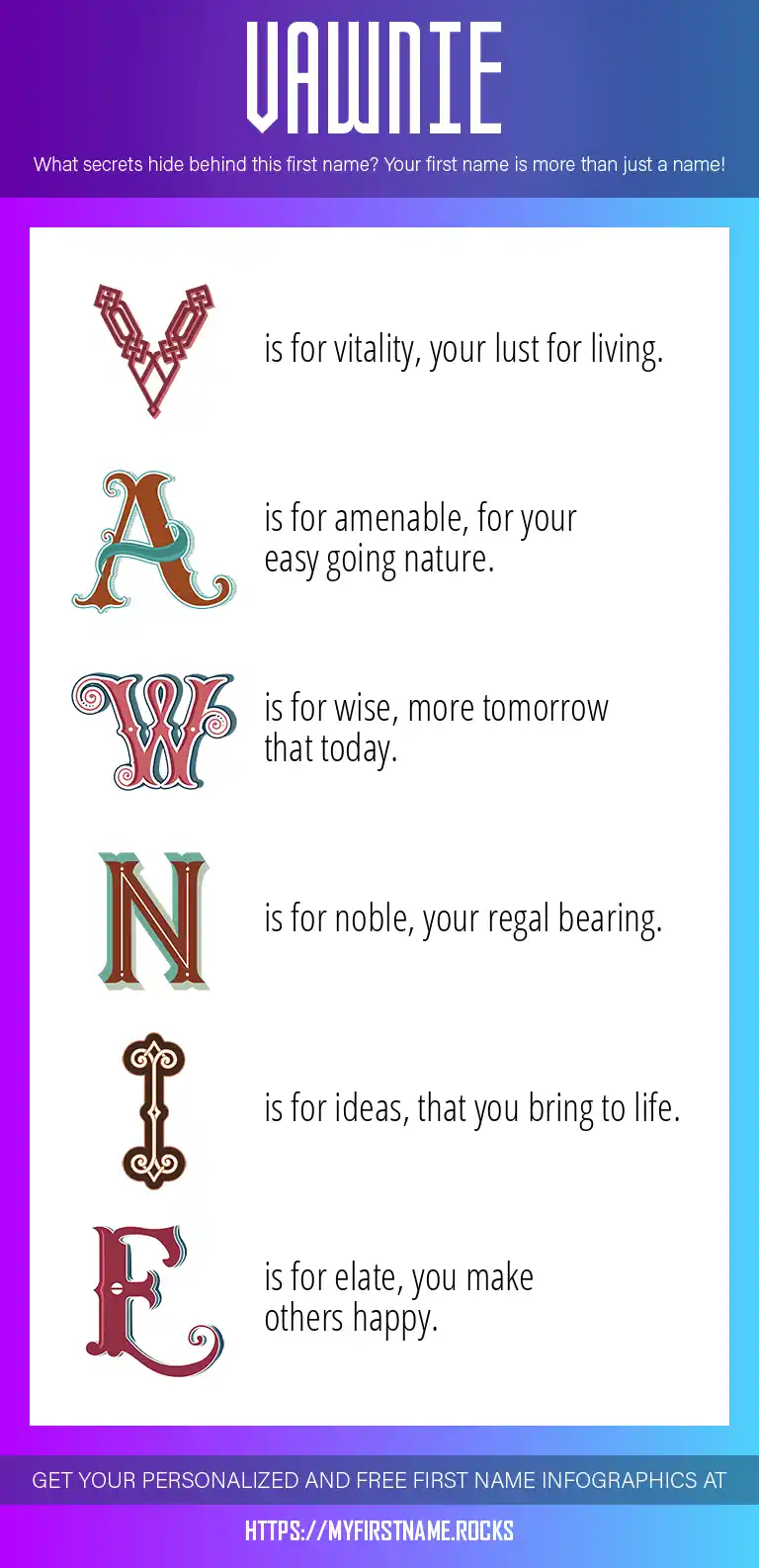 VAWNIE

What secrets hide behind this first name? Your first name is more than just a name!

V is for vitality, your lust for living.

A is for amenable, for your easy going nature.

W is for wise, more tomorrow that today.

N is for noble, your regal bearing.

I is for ideas, that you bring to life.

E is for elate, you make others happy.

GET YOUR PERSONALIZED AND FREE FIRST NAME INFOGRAPHICS AT

HTTPS://MYFIRSTNAME.ROCKS