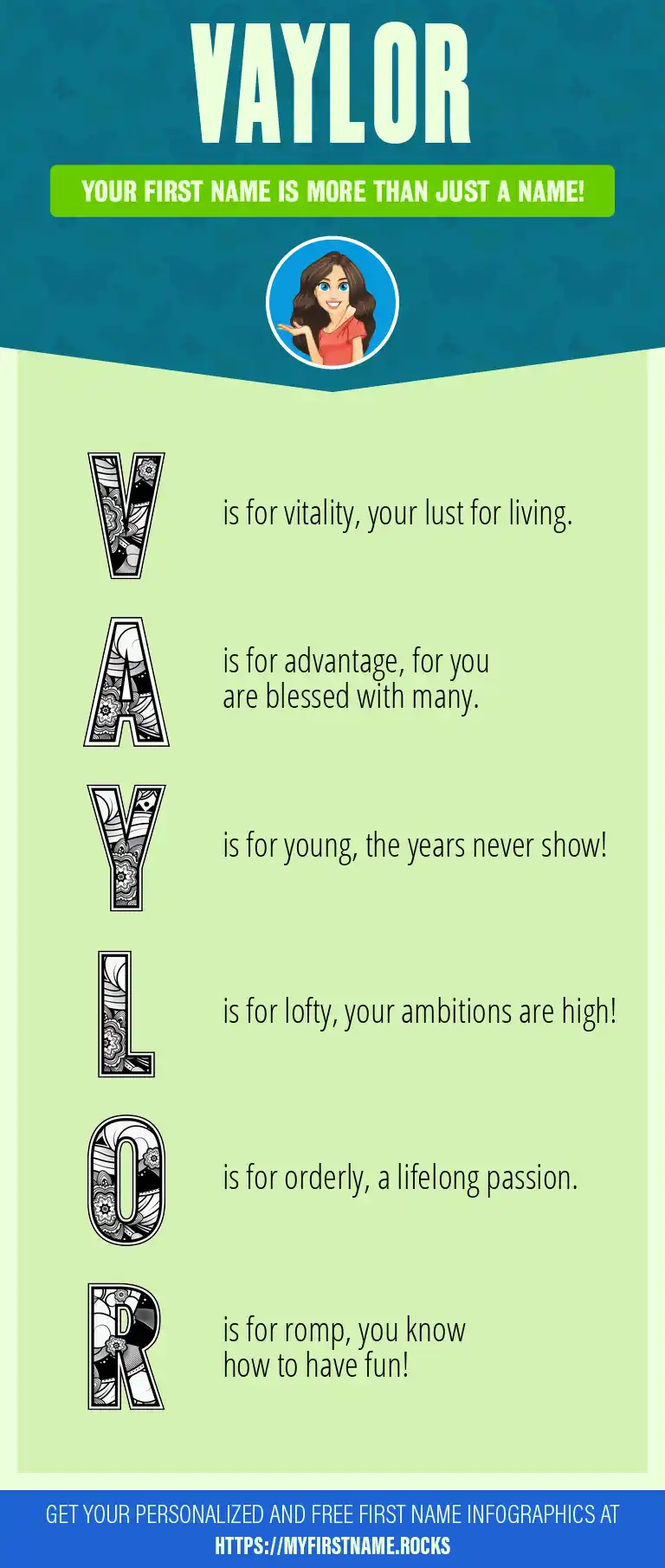 VAYLOR

YOUR FIRST NAME IS MORE THAN JUST A NAME!

V is for vitality, your lust for living.

A is for advantage, for you are blessed with many.

Y is for young, the years never show!

L is for lofty, your ambitions are high!

O is for orderly, a lifelong passion.

R is for romp, you know how to have fun!

GET YOUR PERSONALIZED AND FREE FIRST NAME INFOGRAPHICS AT HTTPS://MYFIRSTNAME.ROCKS