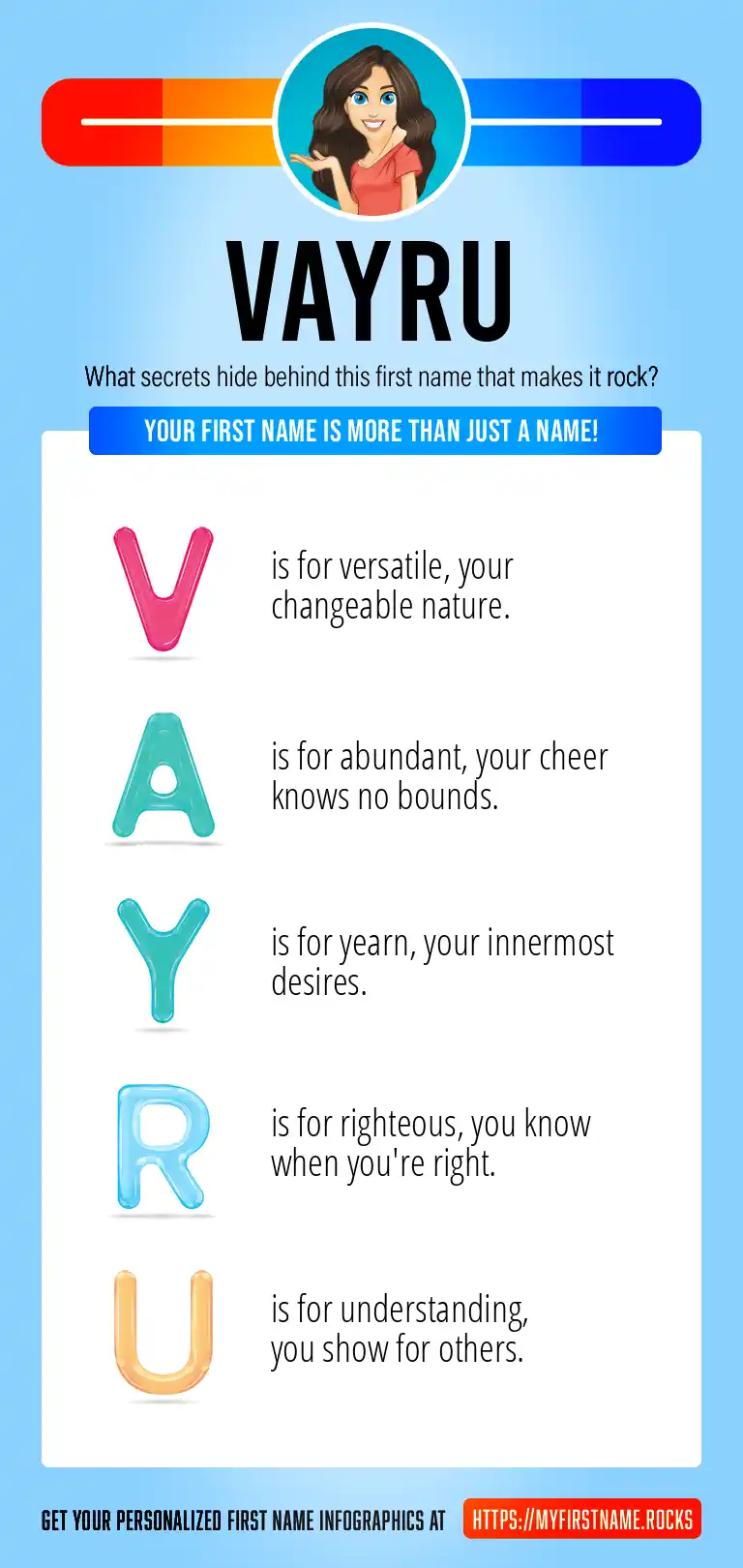 VAYRU

What secrets hide behind this first name that makes it rock?

YOUR FIRST NAME IS MORE THAN JUST A NAME!

V is for versatile, your changeable nature.

A is for abundant, your cheer knows no bounds.

Y is for yearn, your innermost desires.

R is for righteous, you know when you're right.

U is for understanding, you show for others.

GET YOUR PERSONALIZED FIRST NAME INFOGRAPHICS AT HTTPS://MYFIRSTNAME.ROCKS