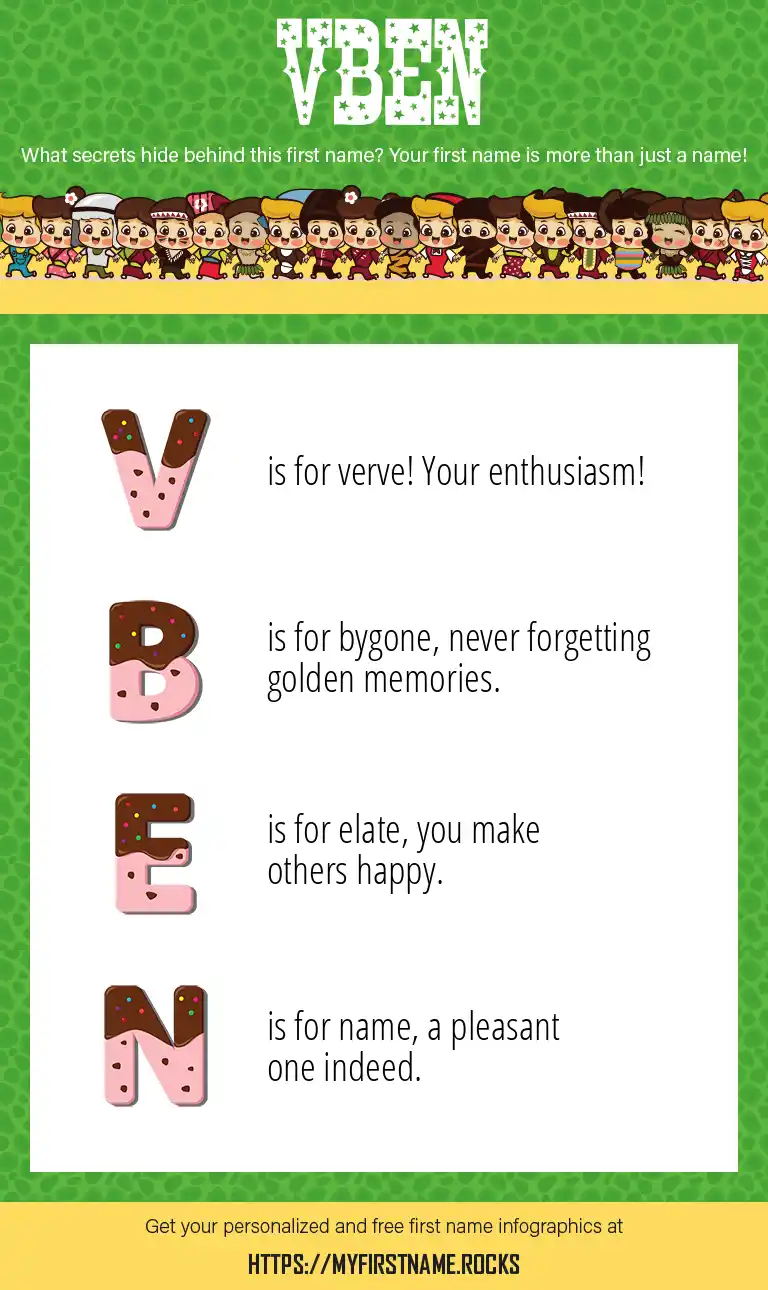 VBEN

What secrets hide behind this first name? Your first name is more than just a name!

V is for verve! Your enthusiasm!

B is for bygone, never forgetting golden memories.

E is for elate, you make others happy.

N is for name, a pleasant one indeed.

Get your personalized and free first name infographics at

HTTPS://MYFIRSTNAME.ROCKS