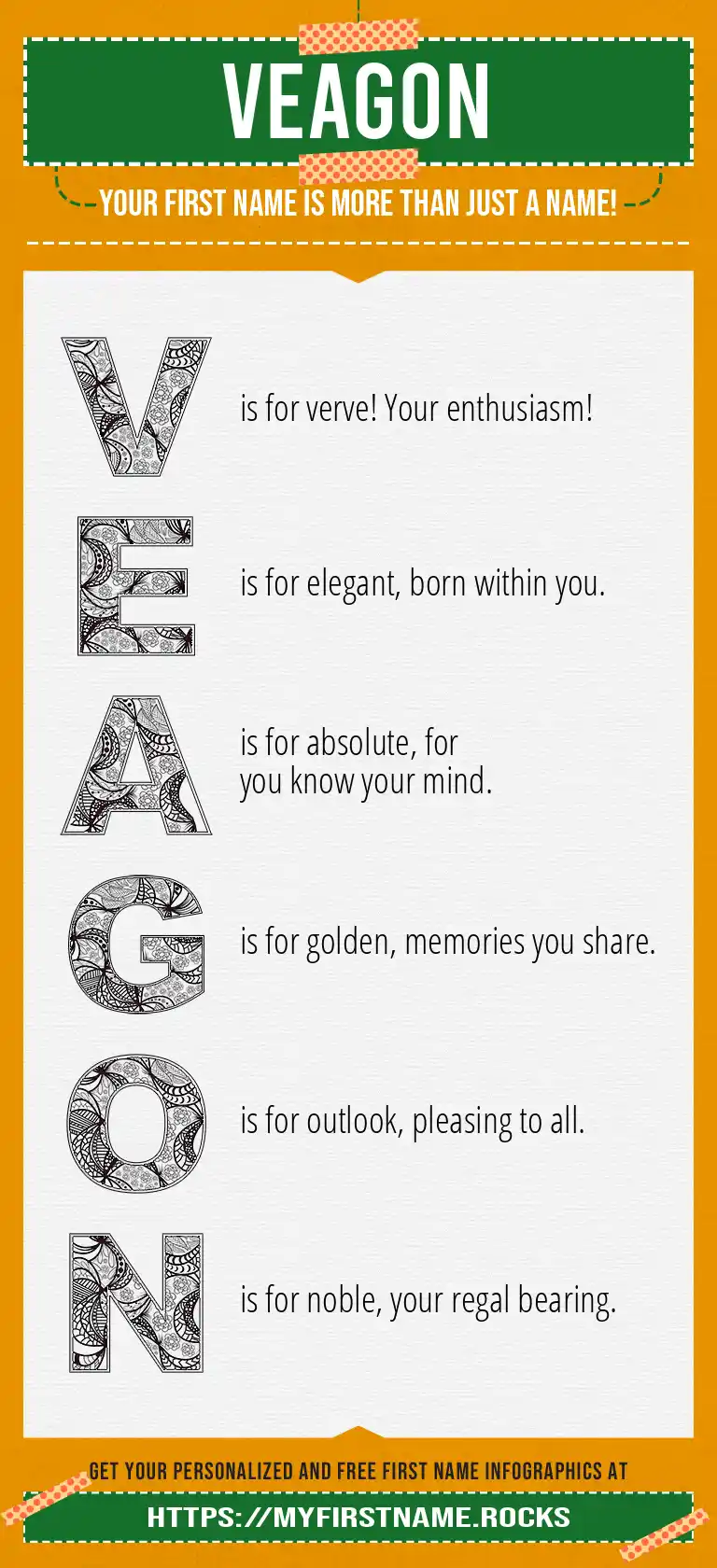 VEAGON

YOUR FIRST NAME IS MORE THAN JUST A NAME!

V is for verve! Your enthusiasm!

E is for elegant, born within you.

A is for absolute, for you know your mind.

G is for golden, memories you share.

O is for outlook, pleasing to all.

N is for noble, your regal bearing.

GET YOUR PERSONALIZED AND FREE FIRST NAME INFOGRAPHICS AT

HTTPS://MYFIRSTNAME.ROCKS