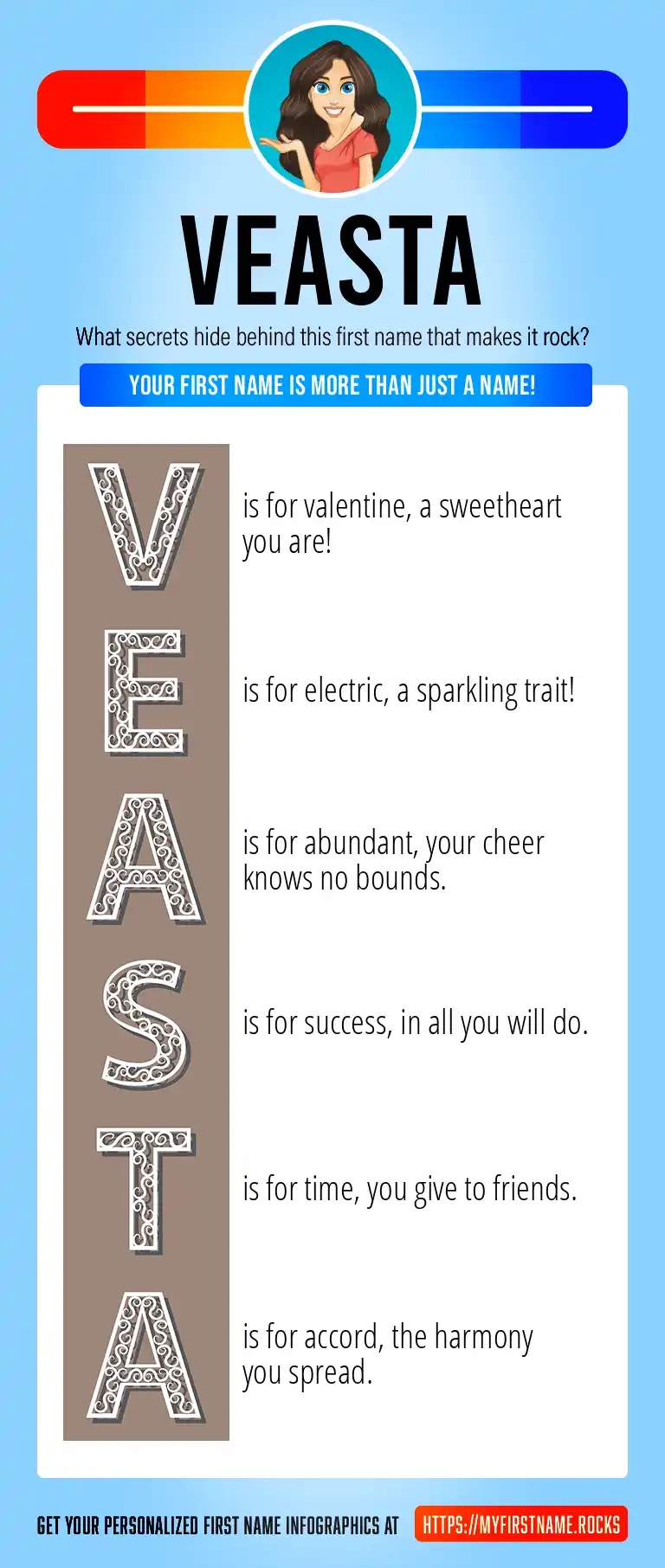 VEASTA

What secrets hide behind this first name that makes it rock?

YOUR FIRST NAME IS MORE THAN JUST A NAME!

V is for valentine, a sweetheart you are!

E is for electric, a sparkling trait!

A is for abundant, your cheer knows no bounds.

S is for success, in all you will do.

T is for time, you give to friends.

A is for accord, the harmony you spread.

GET YOUR PERSONALIZED FIRST NAME INFOGRAPHICS AT HTTPS://MYFIRSTNAME.ROCKS