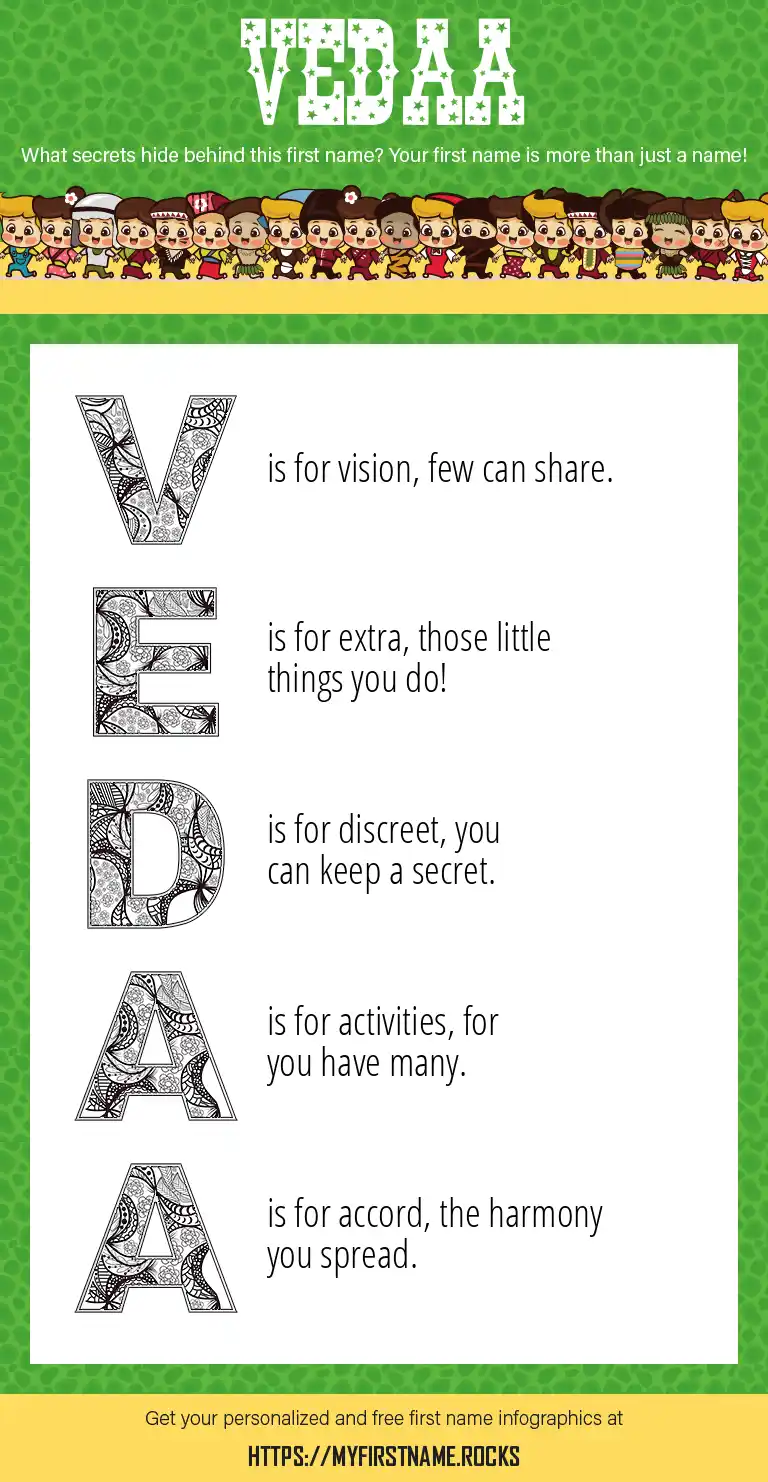 VEDAA

What secrets hide behind this first name? Your first name is more than just a name!

V is for vision, few can share.

E is for extra, those little things you do!

D is for discreet, you can keep a secret.

A is for activities, for you have many.

A is for accord, the harmony you spread.

Get your personalized and free first name infographics at

HTTPS://MYFIRSTNAME.ROCKS