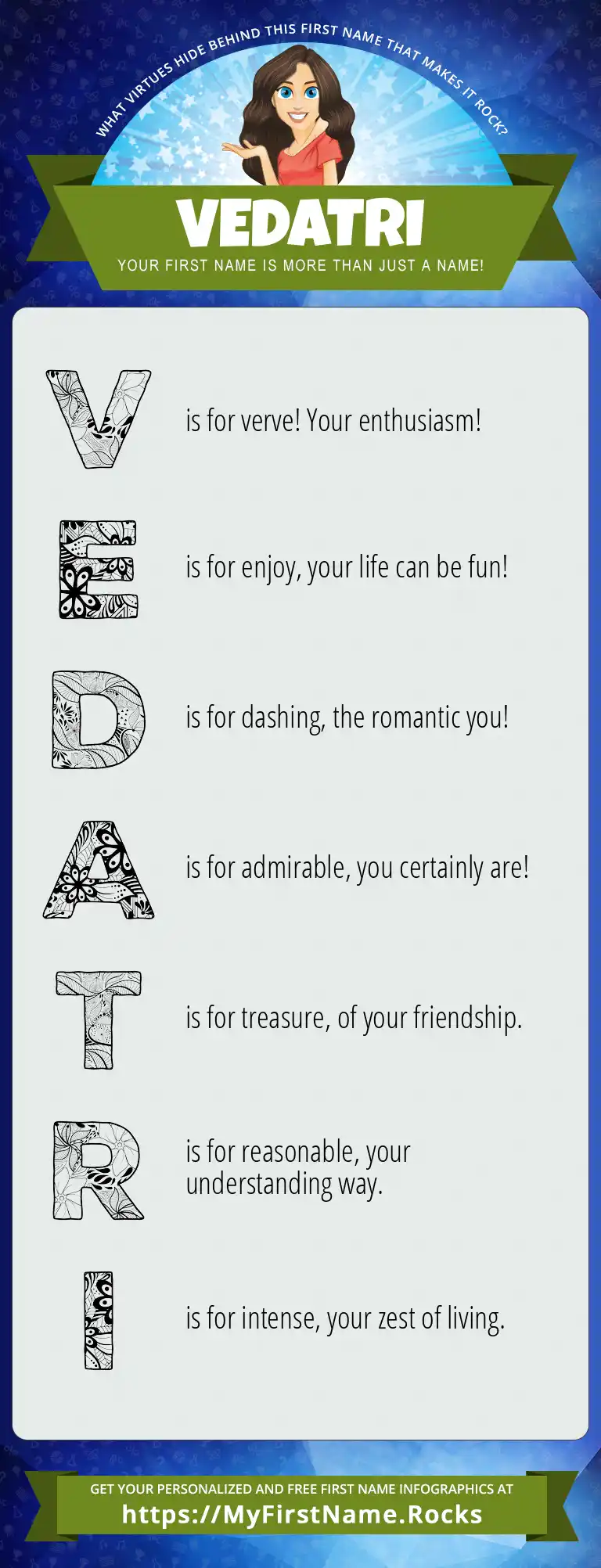 WHAT VIRTUES HIDE BEHIND THIS FIRST NAME THAT MAKES IT ROCK?

VEDATRI

YOUR FIRST NAME IS MORE THAN JUST A NAME!

V is for verve! Your enthusiasm!

E is for enjoy, your life can be fun!

D is for dashing, the romantic you!

A is for admirable, you certainly are!

T is for treasure, of your friendship.

R is for reasonable, your understanding way.

I is for intense, your zest of living.

GET YOUR PERSONALIZED AND FREE FIRST NAME INFOGRAPHICS AT
https://MyFirstName.Rocks