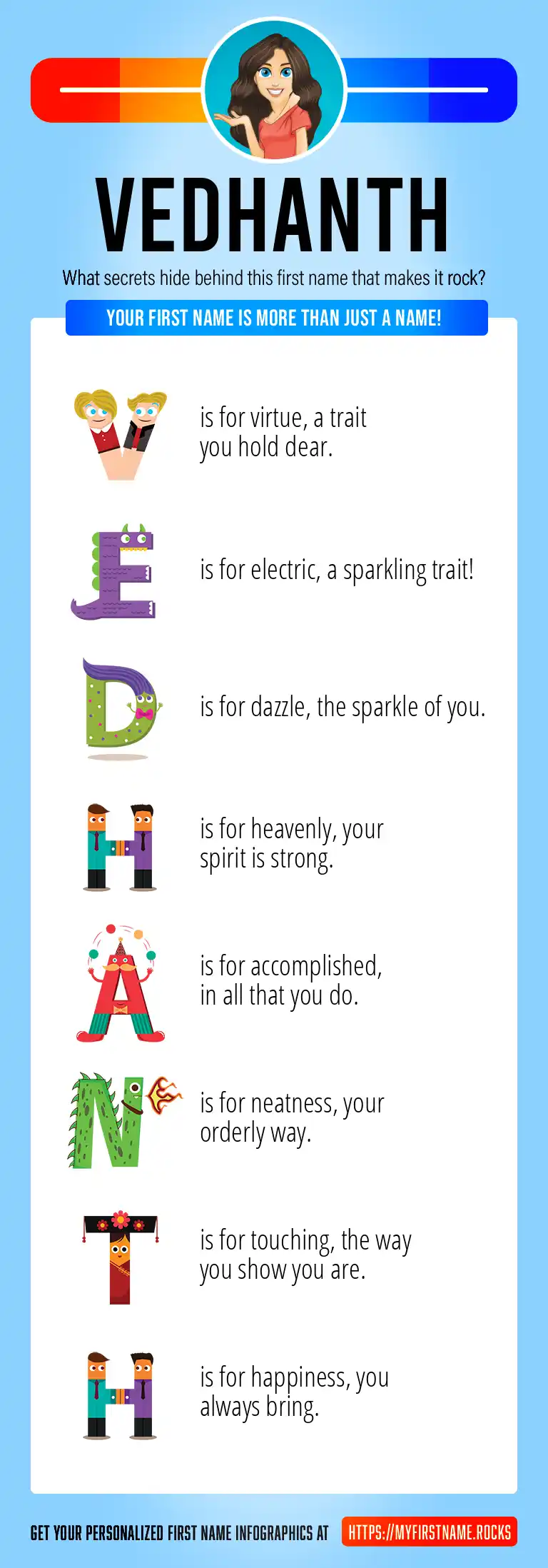 VEDHANTH

What secrets hide behind this first name that makes it rock?

YOUR FIRST NAME IS MORE THAN JUST A NAME!

V is for virtue, a trait you hold dear.

E is for electric, a sparkling trait!

D is for dazzle, the sparkle of you.

H is for heavenly, your spirit is strong.

A is for accomplished, in all that you do.

N is for neatness, your orderly way.

T is for touching, the way you show you are.

H is for happiness, you always bring.

GET YOUR PERSONALIZED FIRST NAME INFOGRAPHICS AT HTTPS://MYFIRSTNAME.ROCKS