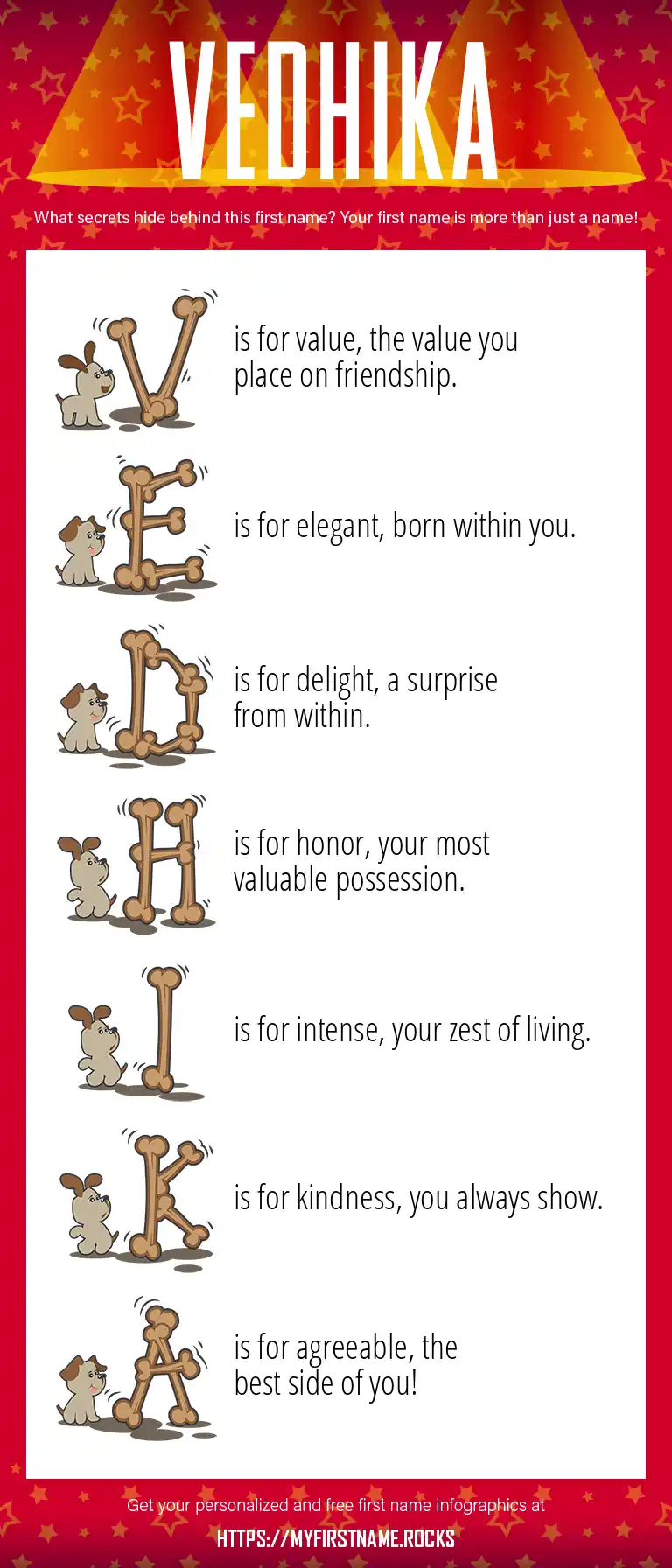 VEDHIKA

What secrets hide behind this first name? Your first name is more than just a name!

V is for value, the value you place on friendship.

E is for elegant, born within you.

D is for delight, a surprise from within.

H is for honor, your most valuable possession.

I is for intense, your zest of living.

K is for kindness, you always show.

A is for agreeable, the best side of you!

Get your personalized and free first name infographics at

HTTPS://MYFIRSTNAME.ROCKS