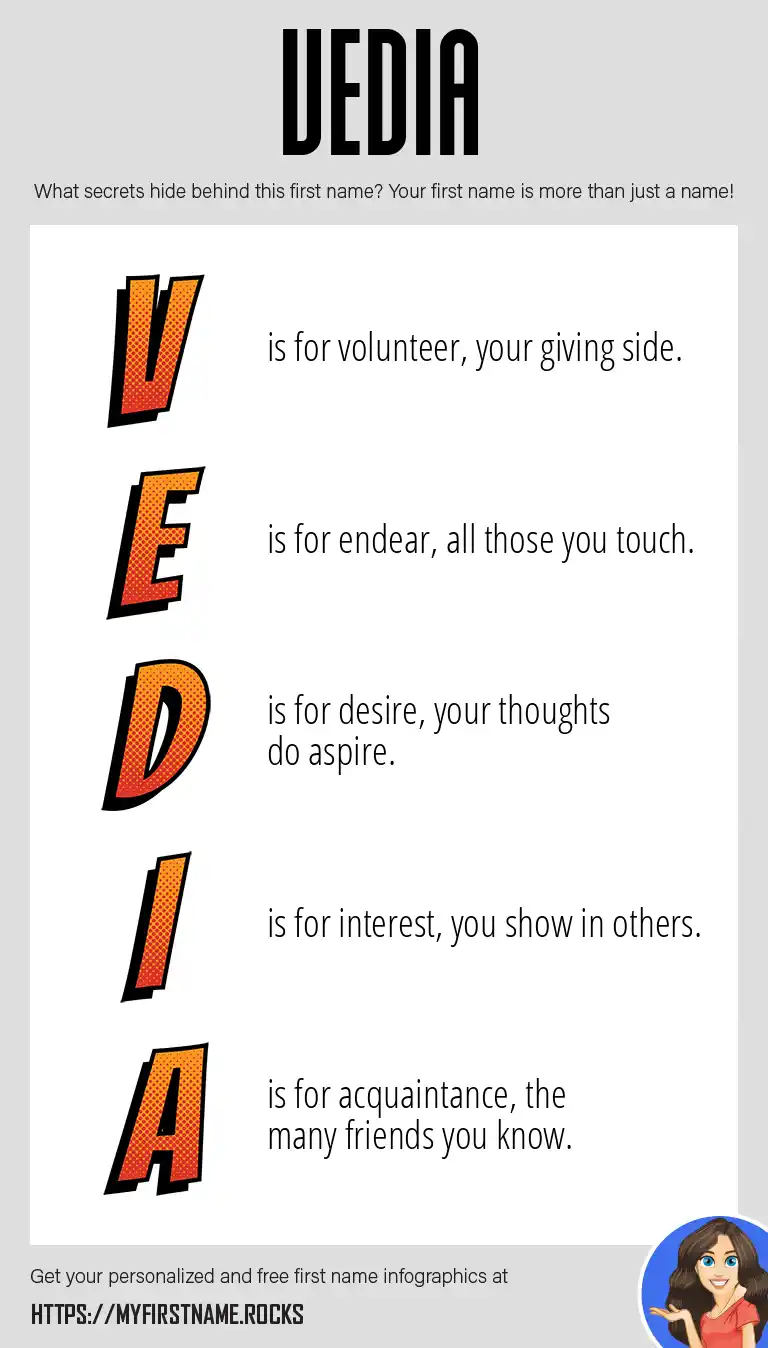 VEDIA

What secrets hide behind this first name? Your first name is more than just a name!

V is for volunteer, your giving side.

E is for endear, all those you touch.

D is for desire, your thoughts do aspire.

I is for interest, you show in others.

A is for acquaintance, the many friends you know.

Get your personalized and free first name infographics at

HTTPS://MYFIRSTNAME.ROCKS