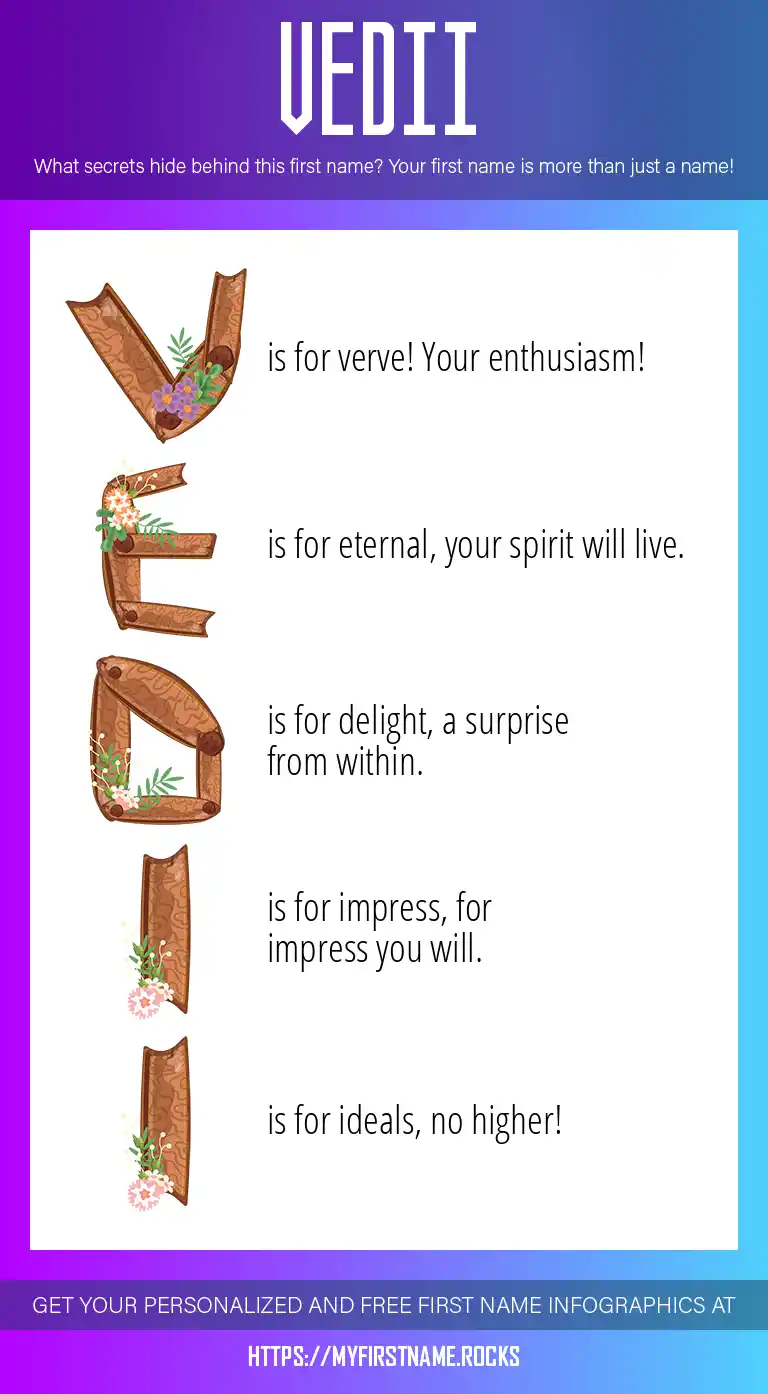 VEDII

What secrets hide behind this first name? Your first name is more than just a name!

V is for verve! Your enthusiasm!

E is for eternal, your spirit will live.

D is for delight, a surprise from within.

I is for impress, for impress you will.

I is for ideals, no higher!

GET YOUR PERSONALIZED AND FREE FIRST NAME INFOGRAPHICS AT

HTTPS://MYFIRSTNAME.ROCKS