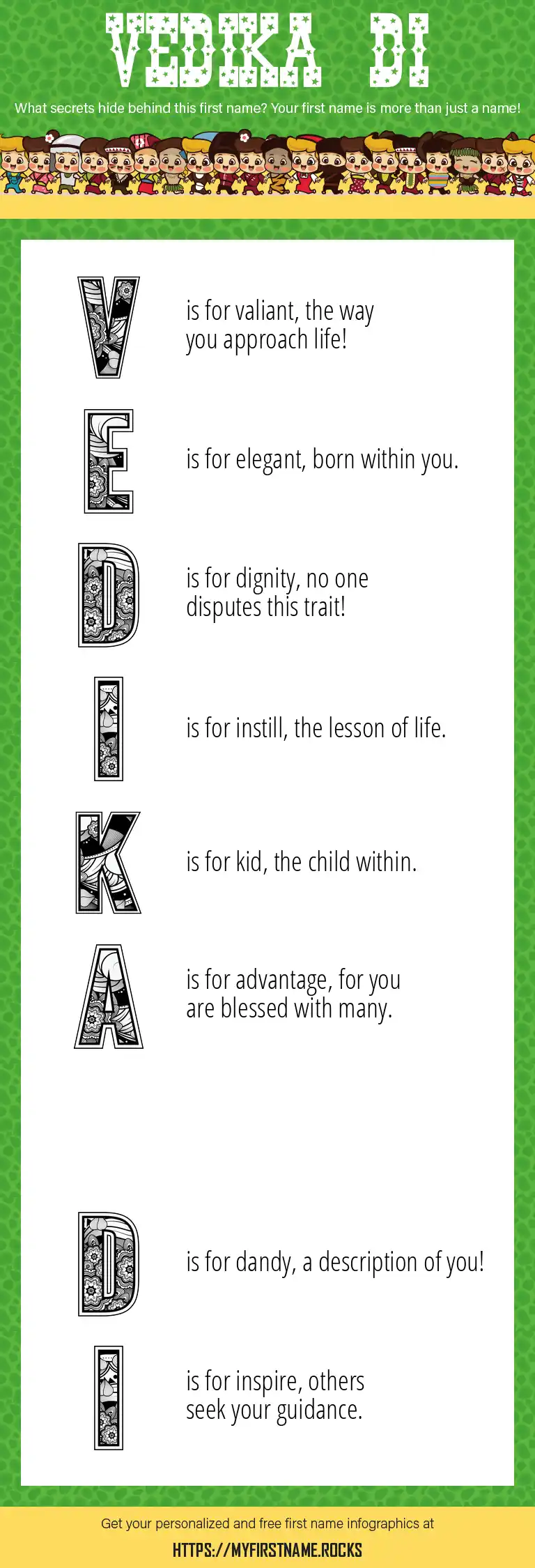 VEDIKA DI

What secrets hide behind this first name? Your first name is more than just a name!

V is for valiant, the way you approach life!

E is for elegant, born within you.

D is for dignity, no one disputes this trait!

I is for instill, the lesson of life.

K is for kid, the child within.

A is for advantage, for you are blessed with many.

D is for dandy, a description of you!

I is for inspire, others seek your guidance.

Get your personalized and free first name infographics at

HTTPS://MYFIRSTNAME.ROCKS