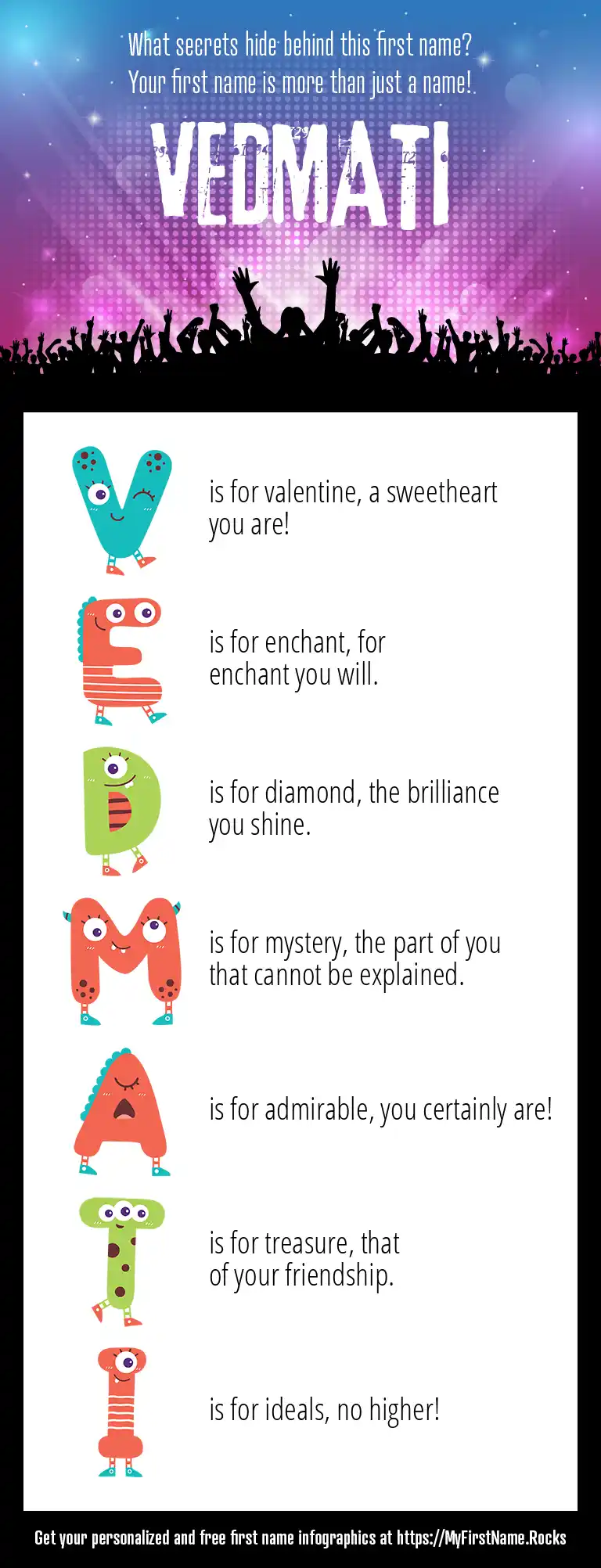 What secrets hide behind this first name?
Your first name is more than just a name!

VEDMATI

V is for valentine, a sweetheart you are!

E is for enchant, for enchant you will.

D is for diamond, the brilliance you shine.

M is for mystery, the part of you that cannot be explained.

A is for admirable, you certainly are!

T is for treasure, that of your friendship.

I is for ideals, no higher!

Get your personalized and free first name infographics at https://MyFirstName.Rocks