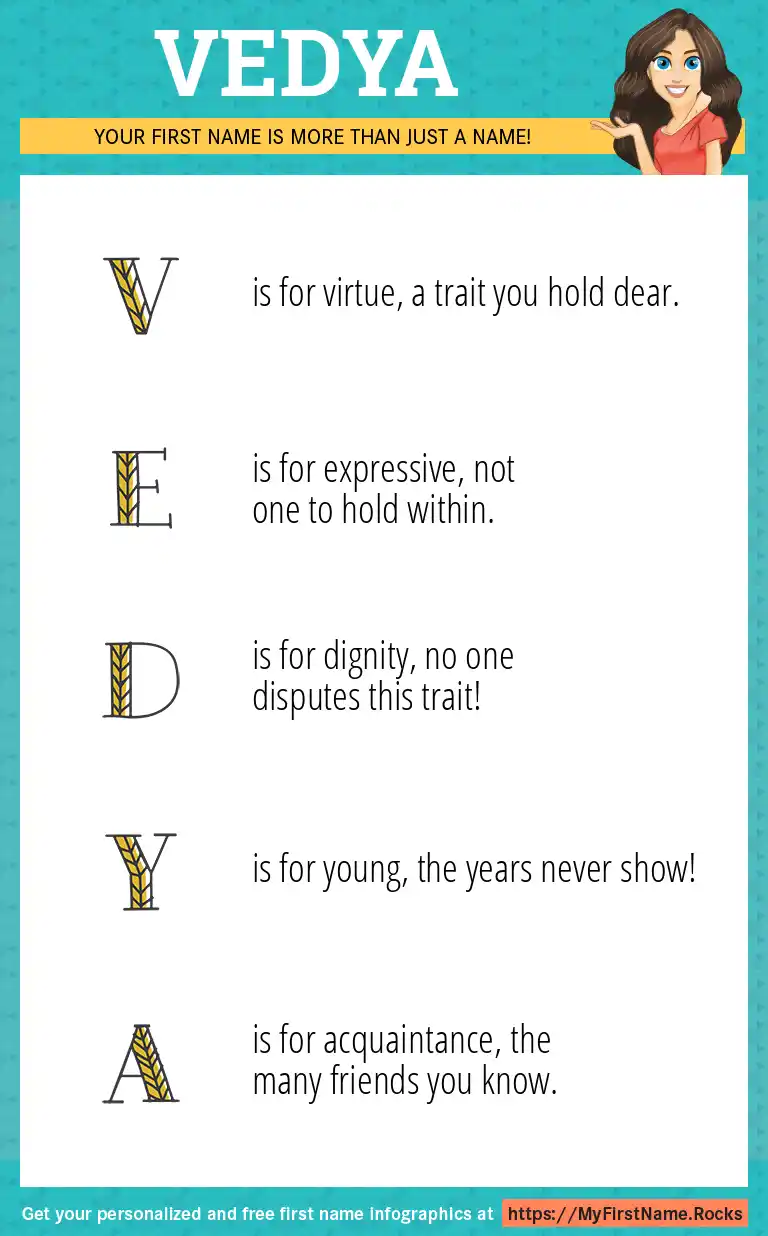 VEDYA

YOUR FIRST NAME IS MORE THAN JUST A NAME!

V is for virtue, a trait you hold dear.

E is for expressive, not one to hold within.

D is for dignity, no one disputes this trait!

Y is for young, the years never show!

A is for acquaintance, the many friends you know.

Get your personalized and free first name infographics at https://MyFirstName.Rocks