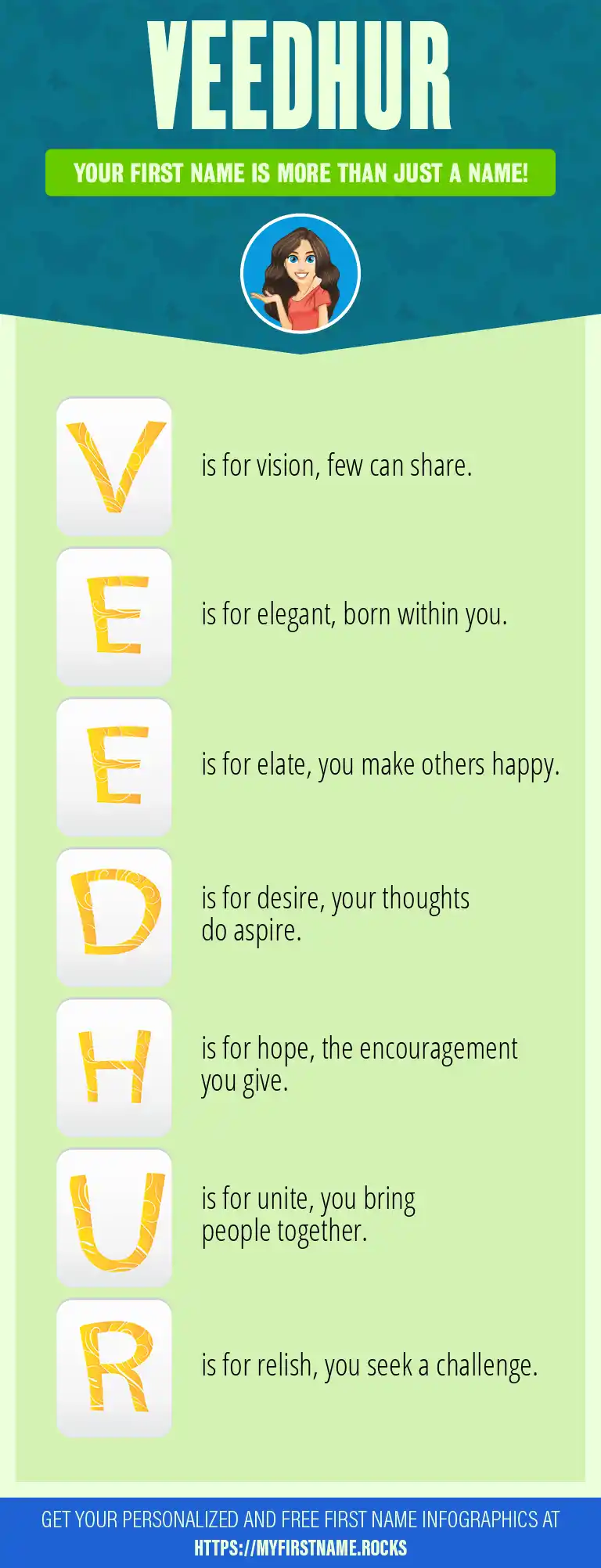 VEEDHUR

YOUR FIRST NAME IS MORE THAN JUST A NAME!

V is for vision, few can share.

E is for elegant, born within you.

E is for elate, you make others happy.

D is for desire, your thoughts do aspire.

H is for hope, the encouragement you give.

U is for unite, you bring people together.

R is for relish, you seek a challenge.

GET YOUR PERSONALIZED AND FREE FIRST NAME INFOGRAPHICS AT HTTPS://MYFIRSTNAME.ROCKS