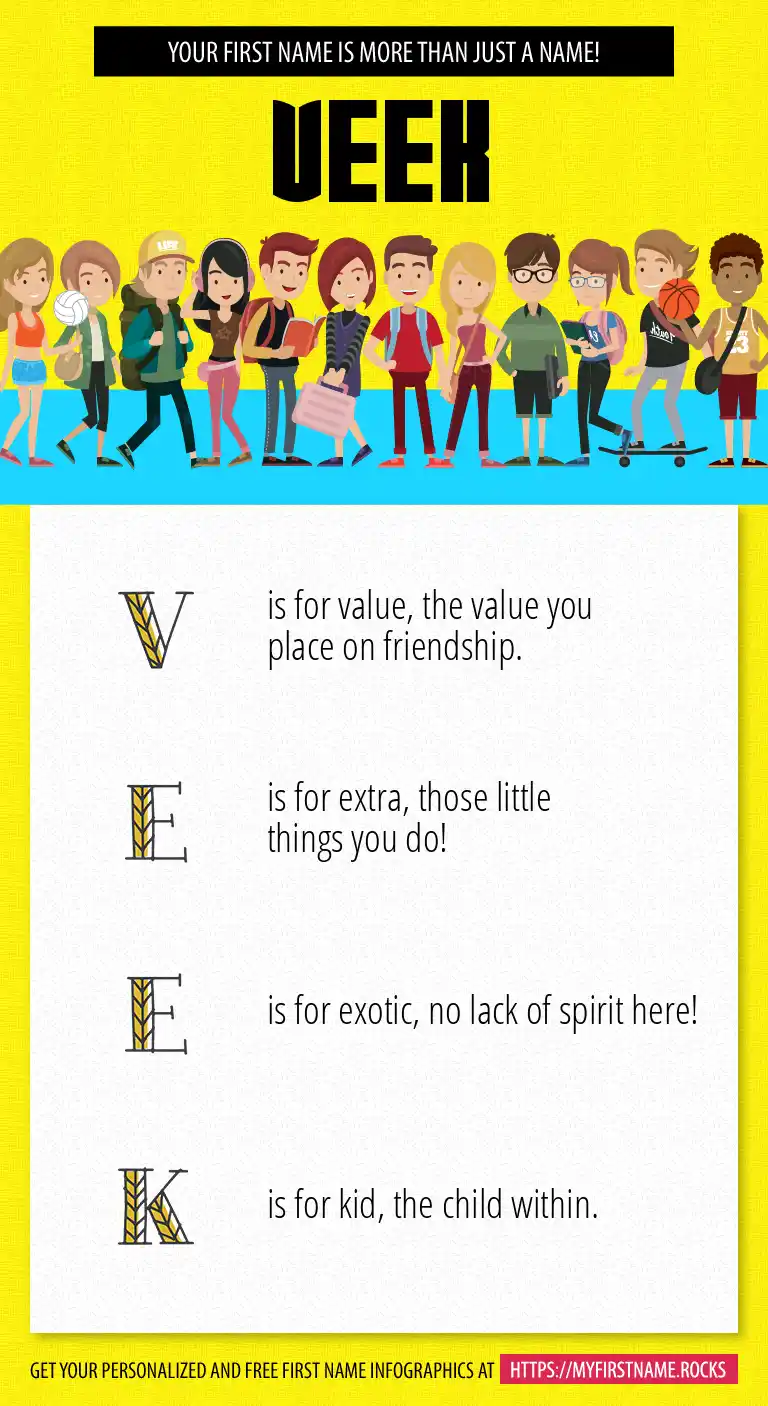 YOUR FIRST NAME IS MORE THAN JUST A NAME!

VEEK

V is for value, the value you place on friendship.

E is for extra, those little things you do!

E is for exotic, no lack of spirit here!

K is for kid, the child within.

GET YOUR PERSONALIZED AND FREE FIRST NAME INFOGRAPHICS AT HTTPS://MYFIRSTNAME.ROCKS