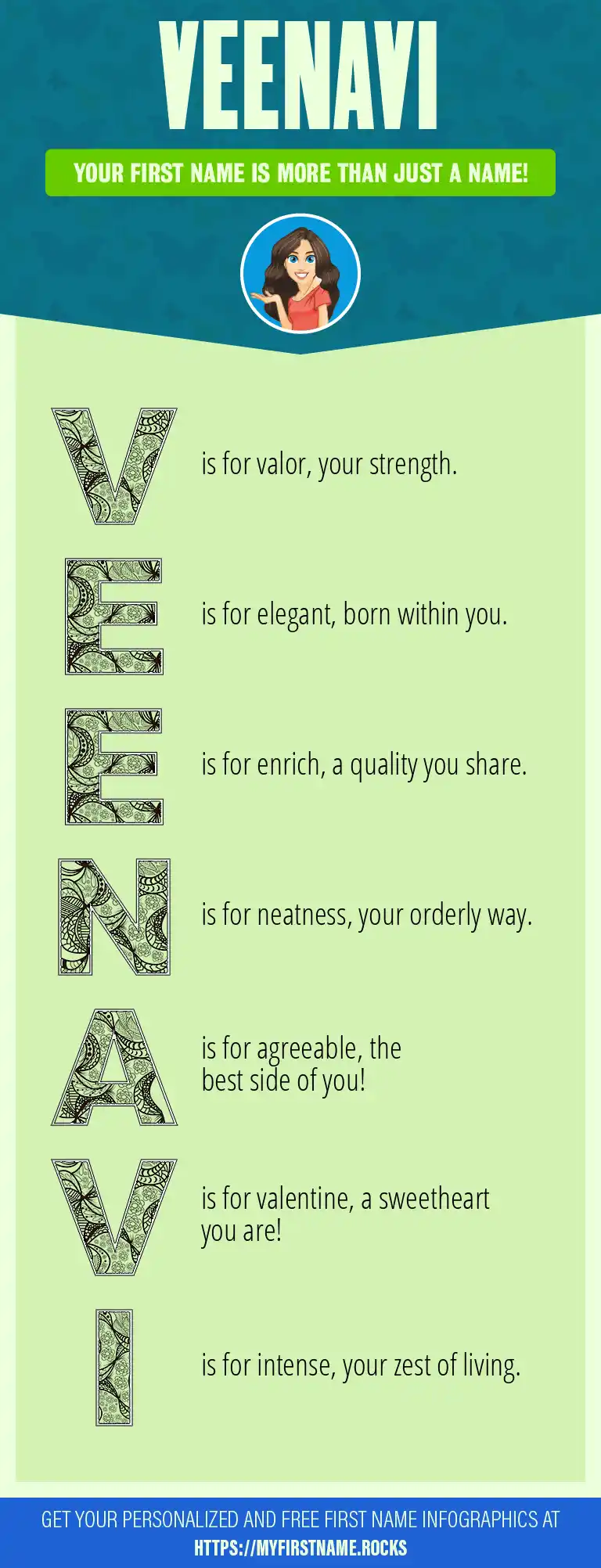 VEENAVI

YOUR FIRST NAME IS MORE THAN JUST A NAME!

V is for valor, your strength.

E is for elegant, born within you.

E is for enrich, a quality you share.

N is for neatness, your orderly way.

A is for agreeable, the best side of you!

V is for valentine, a sweetheart you are!

I is for intense, your zest of living.

GET YOUR PERSONALIZED AND FREE FIRST NAME INFOGRAPHICS AT HTTPS://MYFIRSTNAME.ROCKS