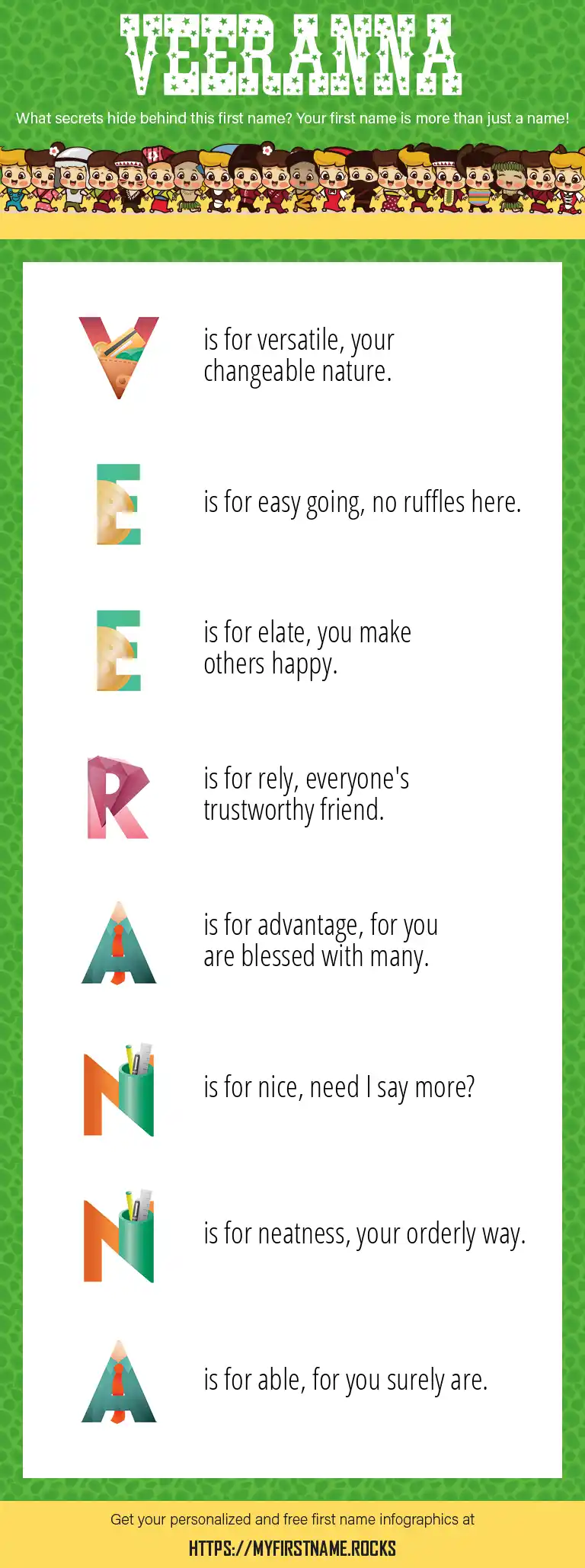 VEERANNA

What secrets hide behind this first name? Your first name is more than just a name!

V is for versatile, your changeable nature.

E is for easy going, no ruffles here.

E is for elate, you make others happy.

R is for rely, everyone's trustworthy friend.

A is for advantage, for you are blessed with many.

N is for nice, need I say more?

N is for neatness, your orderly way.

A is for able, for you surely are.

Get your personalized and free first name infographics at

HTTPS://MYFIRSTNAME.ROCKS