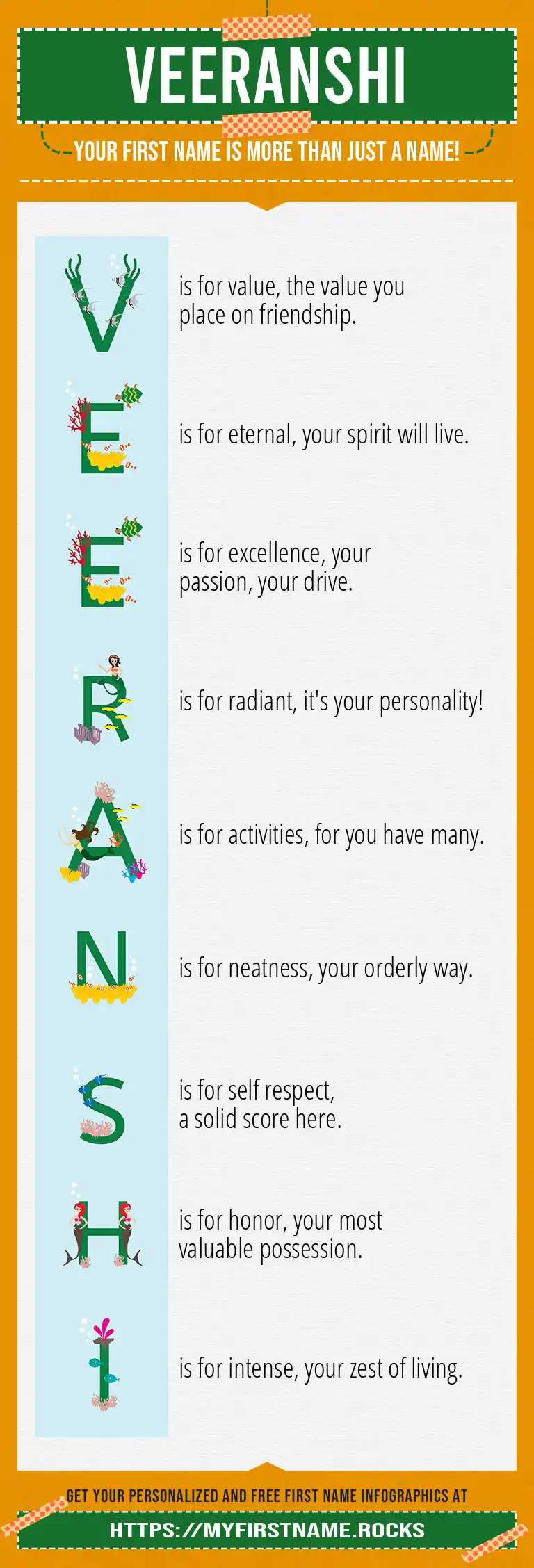 VEERANSHI

YOUR FIRST NAME IS MORE THAN JUST A NAME!

V is for value, the value you place on friendship.

E is for eternal, your spirit will live.

E is for excellence, your passion, your drive.

R is for radiant, it's your personality!

A is for activities, for you have many.

N is for neatness, your orderly way.

S is for self respect, a solid score here.

H is for honor, your most valuable possession.

I is for intense, your zest of living.

GET YOUR PERSONALIZED AND FREE FIRST NAME INFOGRAPHICS AT

HTTPS://MYFIRSTNAME.ROCKS