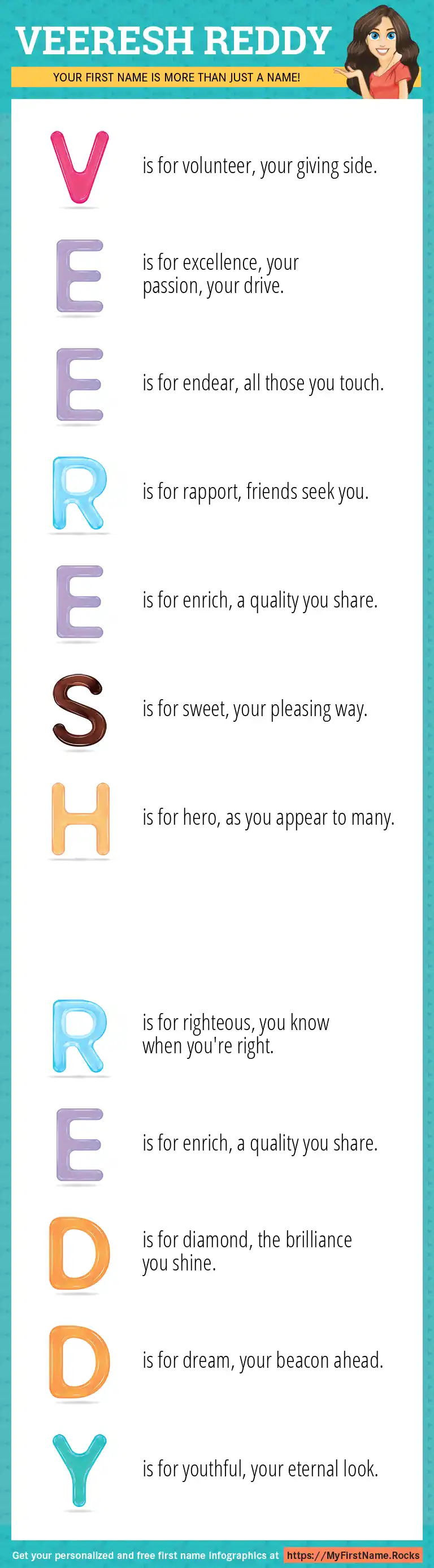 VEERESH REDDY

YOUR FIRST NAME IS MORE THAN JUST A NAME!

V is for volunteer, your giving side.

E is for excellence, your passion, your drive.

E is for endear, all those you touch.

R is for rapport, friends seek you.

E is for enrich, a quality you share.

S is for sweet, your pleasing way.

H is for hero, as you appear to many.

R is for righteous, you know when you're right.

E is for enrich, a quality you share.

D is for diamond, the brilliance you shine.

D is for dream, your beacon ahead.

Y is for youthful, your eternal look.

Get your personalized and free first name infographics at https://MyFirstName.Rocks