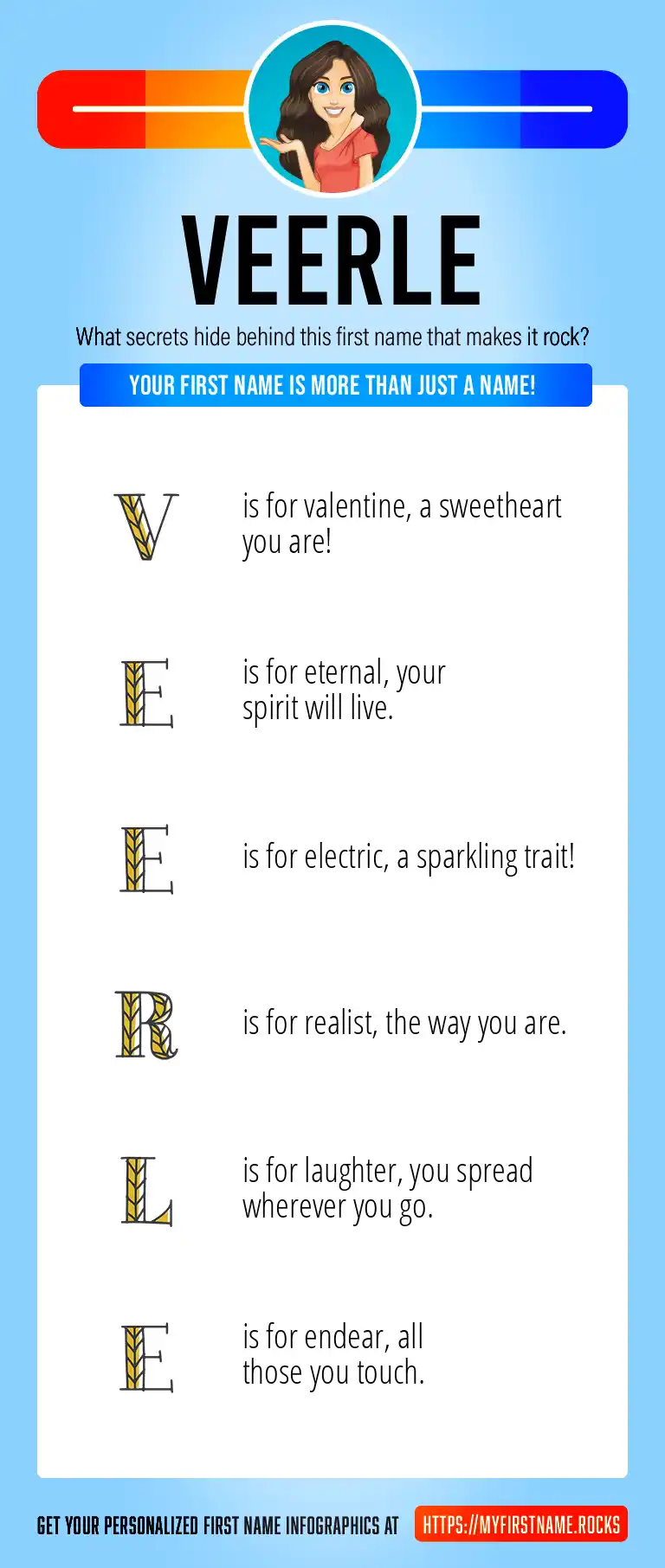 VEERLE

What secrets hide behind this first name that makes it rock?

YOUR FIRST NAME IS MORE THAN JUST A NAME!

V is for valentine, a sweetheart you are!

E is for eternal, your spirit will live.

E is for electric, a sparkling trait!

R is for realist, the way you are.

L is for laughter, you spread wherever you go.

E is for endear, all those you touch.

GET YOUR PERSONALIZED FIRST NAME INFOGRAPHICS AT HTTPS://MYFIRSTNAME.ROCKS