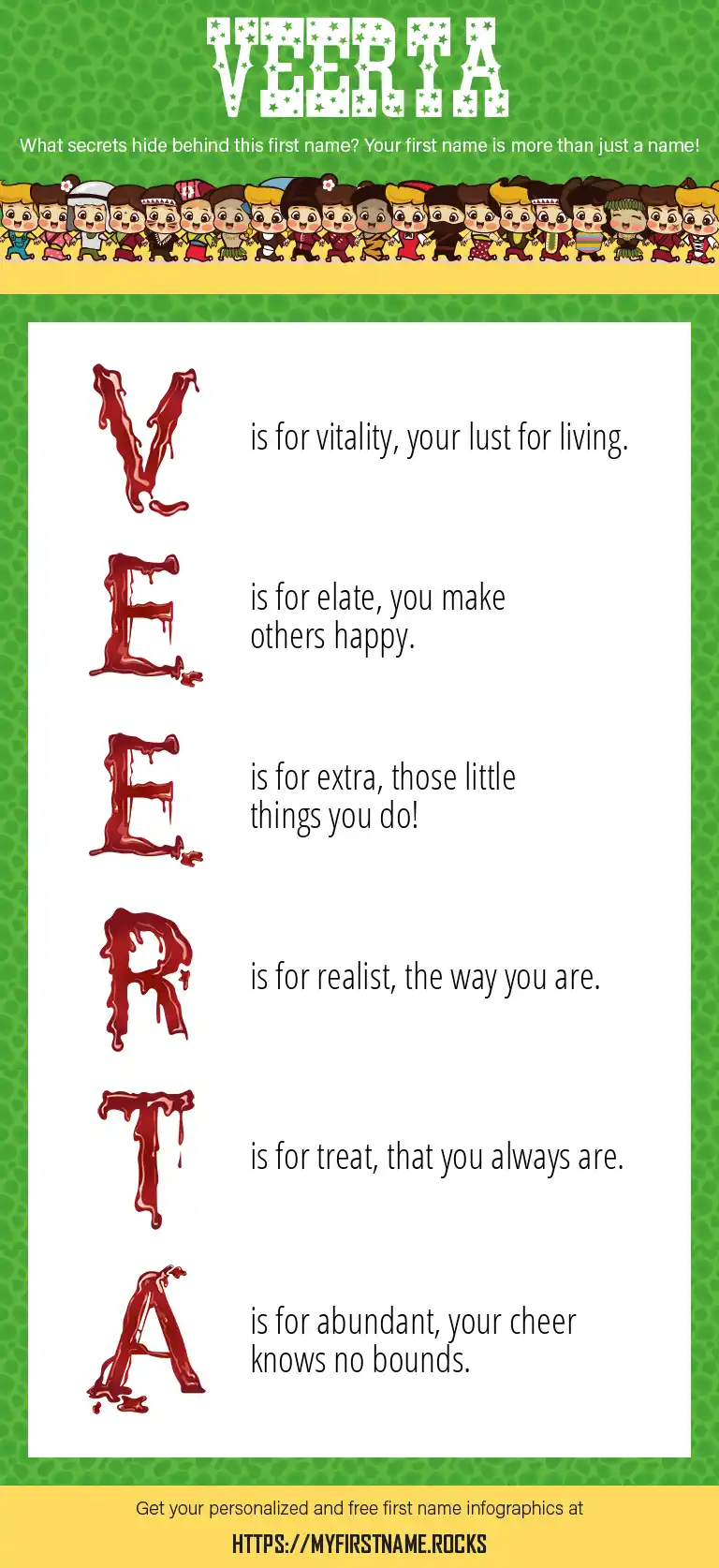 VEERTA

What secrets hide behind this first name? Your first name is more than just a name!

V is for vitality, your lust for living.

E is for elate, you make others happy.

E is for extra, those little things you do!

R is for realist, the way you are.

T is for treat, that you always are.

A is for abundant, your cheer knows no bounds.

Get your personalized and free first name infographics at

HTTPS://MYFIRSTNAME.ROCKS