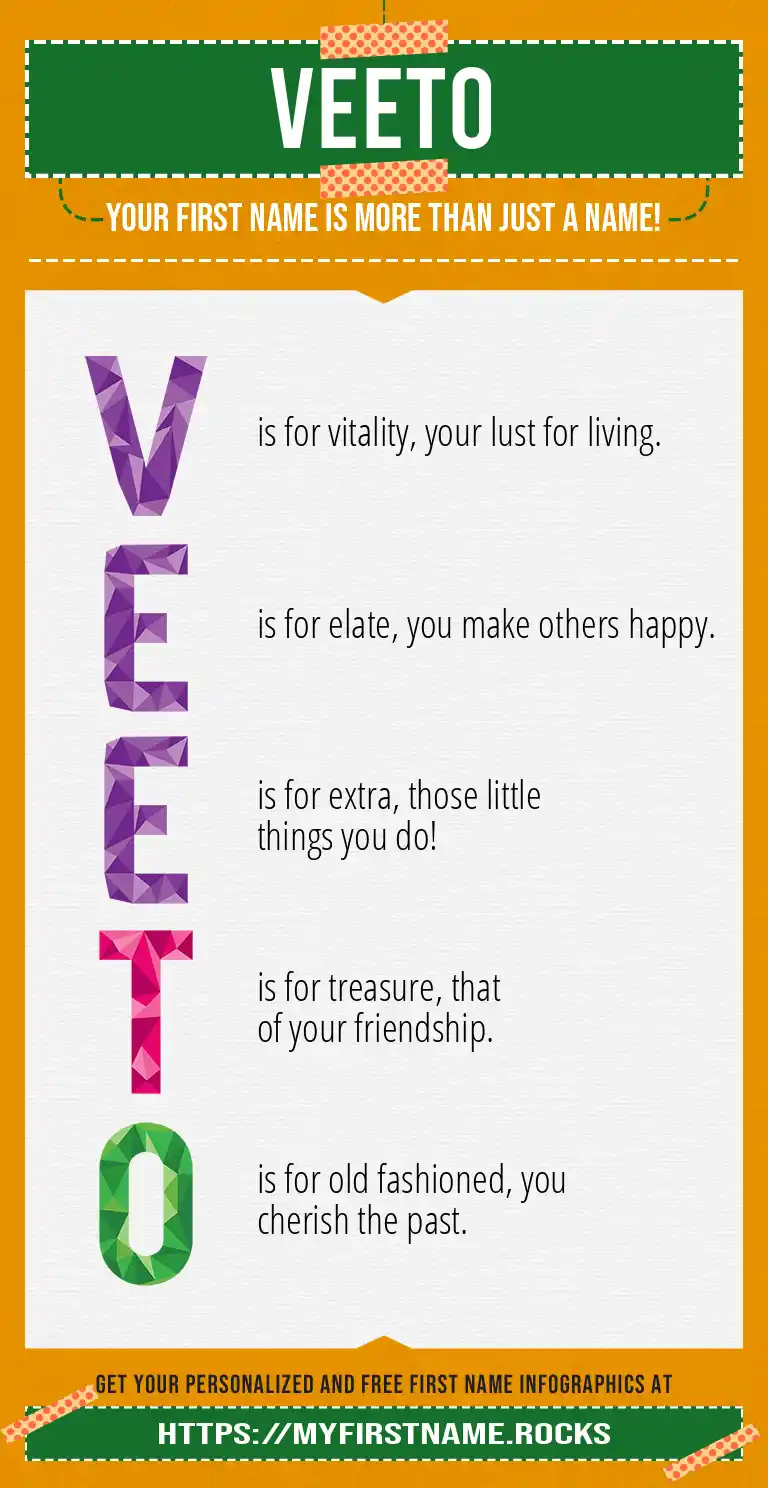 VEETO

YOUR FIRST NAME IS MORE THAN JUST A NAME!

V is for vitality, your lust for living.

E is for elate, you make others happy.

E is for extra, those little things you do!

T is for treasure, that of your friendship.

O is for old fashioned, you cherish the past.

GET YOUR PERSONALIZED AND FREE FIRST NAME INFOGRAPHICS AT

HTTPS://MYFIRSTNAME.ROCKS