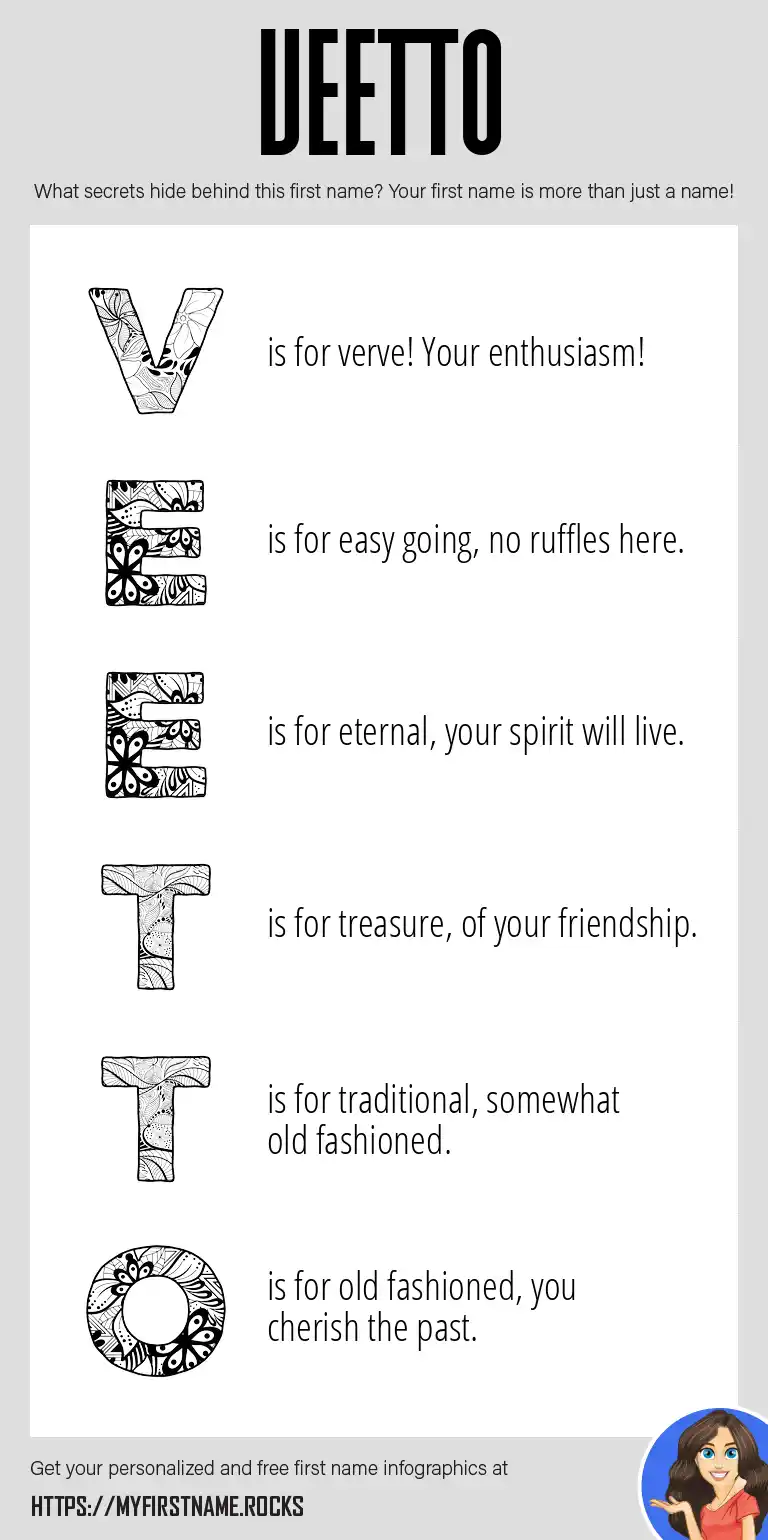 VEETTO

What secrets hide behind this first name? Your first name is more than just a name!

V is for verve! Your enthusiasm!

E is for easy going, no ruffles here.

E is for eternal, your spirit will live.

T is for treasure, of your friendship.

T is for traditional, somewhat old fashioned.

O is for old fashioned, you cherish the past.

Get your personalized and free first name infographics at

HTTPS://MYFIRSTNAME.ROCKS