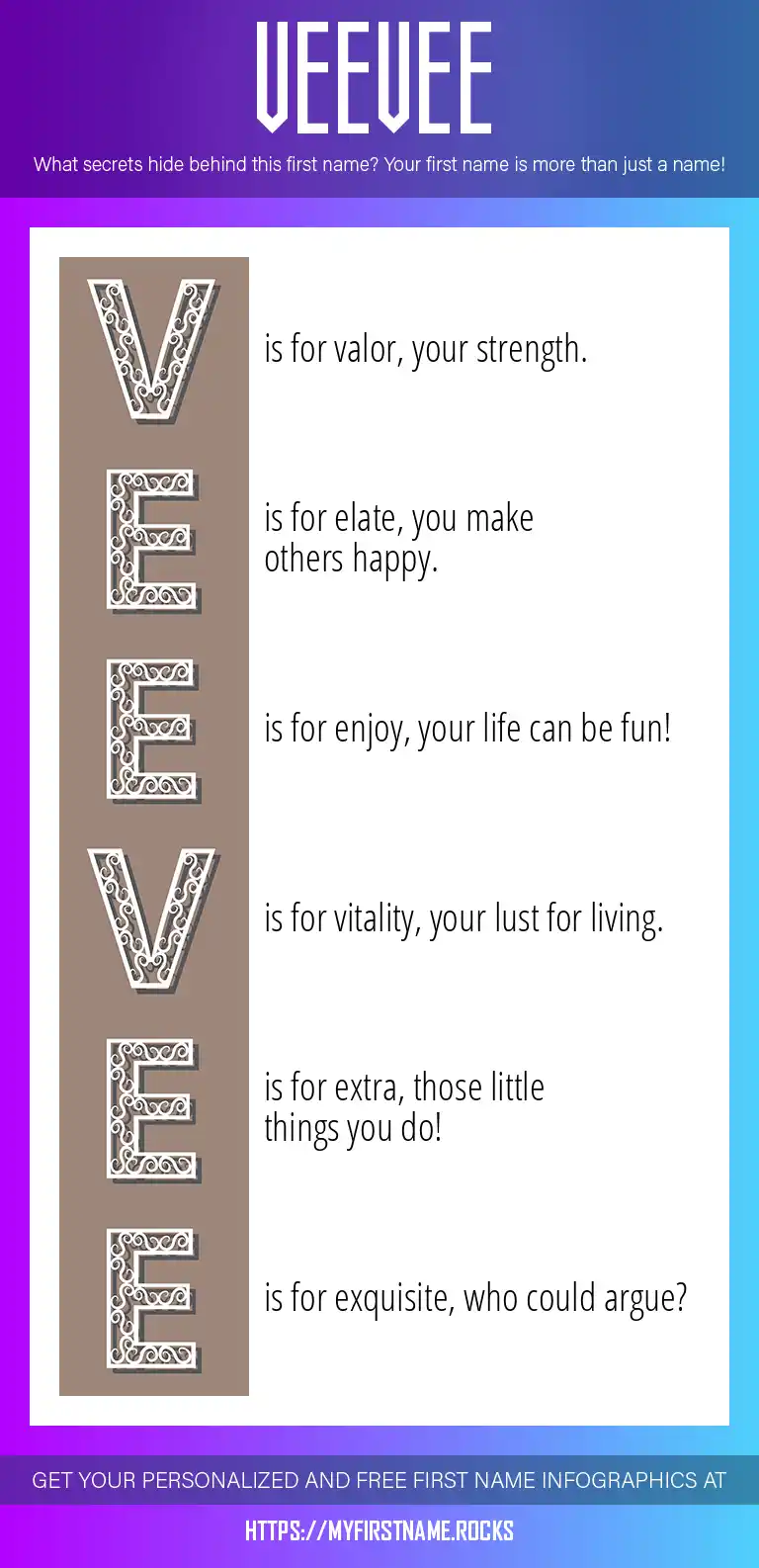 VEEVEE

What secrets hide behind this first name? Your first name is more than just a name!

V is for valor, your strength.

E is for elate, you make others happy.

E is for enjoy, your life can be fun!

V is for vitality, your lust for living.

E is for extra, those little things you do!

E is for exquisite, who could argue?

GET YOUR PERSONALIZED AND FREE FIRST NAME INFOGRAPHICS AT

HTTPS://MYFIRSTNAME.ROCKS