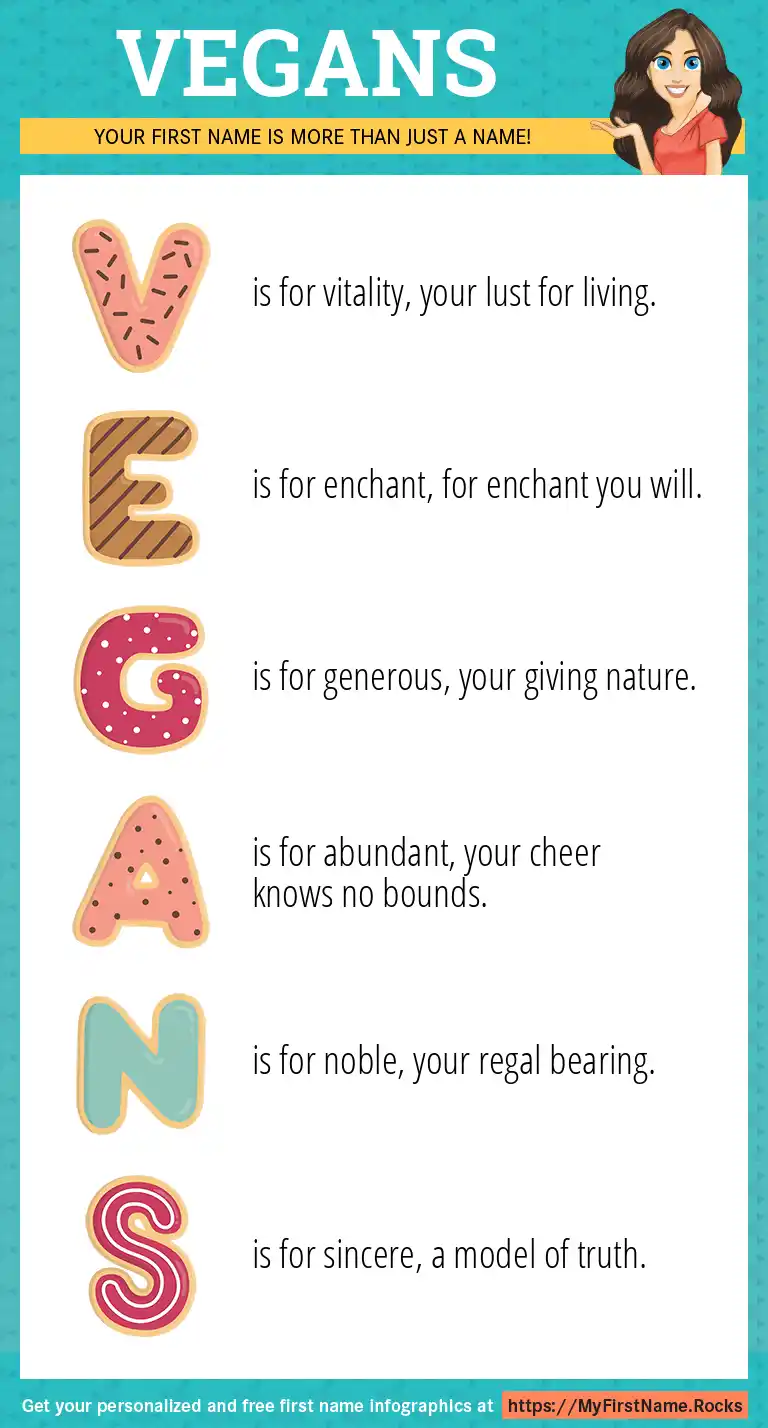 VEGANS

YOUR FIRST NAME IS MORE THAN JUST A NAME!

V is for vitality, your lust for living.

E is for enchant, for enchant you will.

G is for generous, your giving nature.

A is for abundant, your cheer knows no bounds.

N is for noble, your regal bearing.

S is for sincere, a model of truth.

Get your personalized and free first name infographics at https://MyFirstName.Rocks